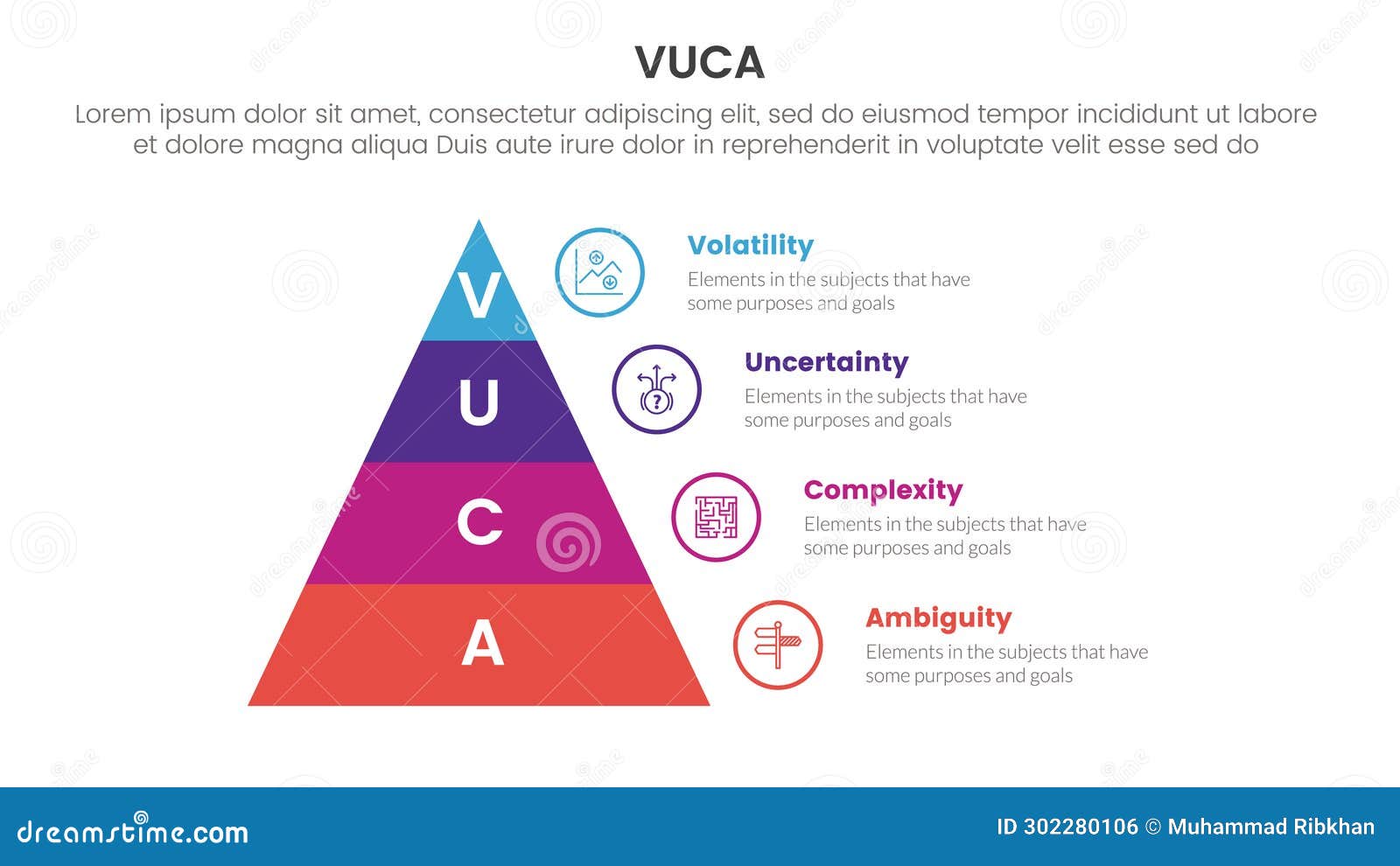 VUCA

Lorem ipsum dolor sit amet, consectetur adipiscing elit, sed do eiusmod tempor incididunt ut labore et dolore magna aliqua Duis aute irure dolor in reprehenderit in voluptate velit esse sed do

V

U

C

A

Volatility
Elements in the subjects that have some purposes and goals

Uncertainty
Elements in the subjects that have some purposes and goals

Complexity
Elements in the subjects that have some purposes and goals

Ambiguity
Elements in the subjects that have some purposes and goals

dreamstime.com

ID 302280106 © Muhammad Ribkhan