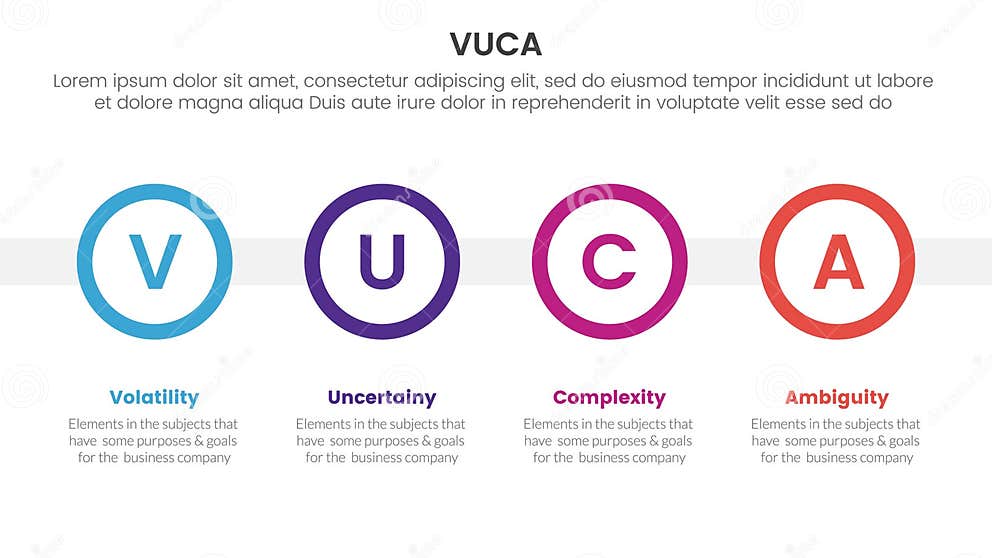 VUCA

Lorem ipsum dolor sit amet, consectetur adipiscing elit, sed do eiusmod tempor incididunt ut labore et dolore magna aliqua Duis aute irure dolor in reprehenderit in voluptate velit esse sed do

V

U

C

A

Volatility

Elements in the subjects that have some purposes & goals for the business company

Uncertainy

Elements in the subjects that have some purposes & goals for the business company

Complexity

Elements in the subjects that have some purposes & goals for the business company

Ambiguity

Elements in the subjects that have some purposes & goals for the business company