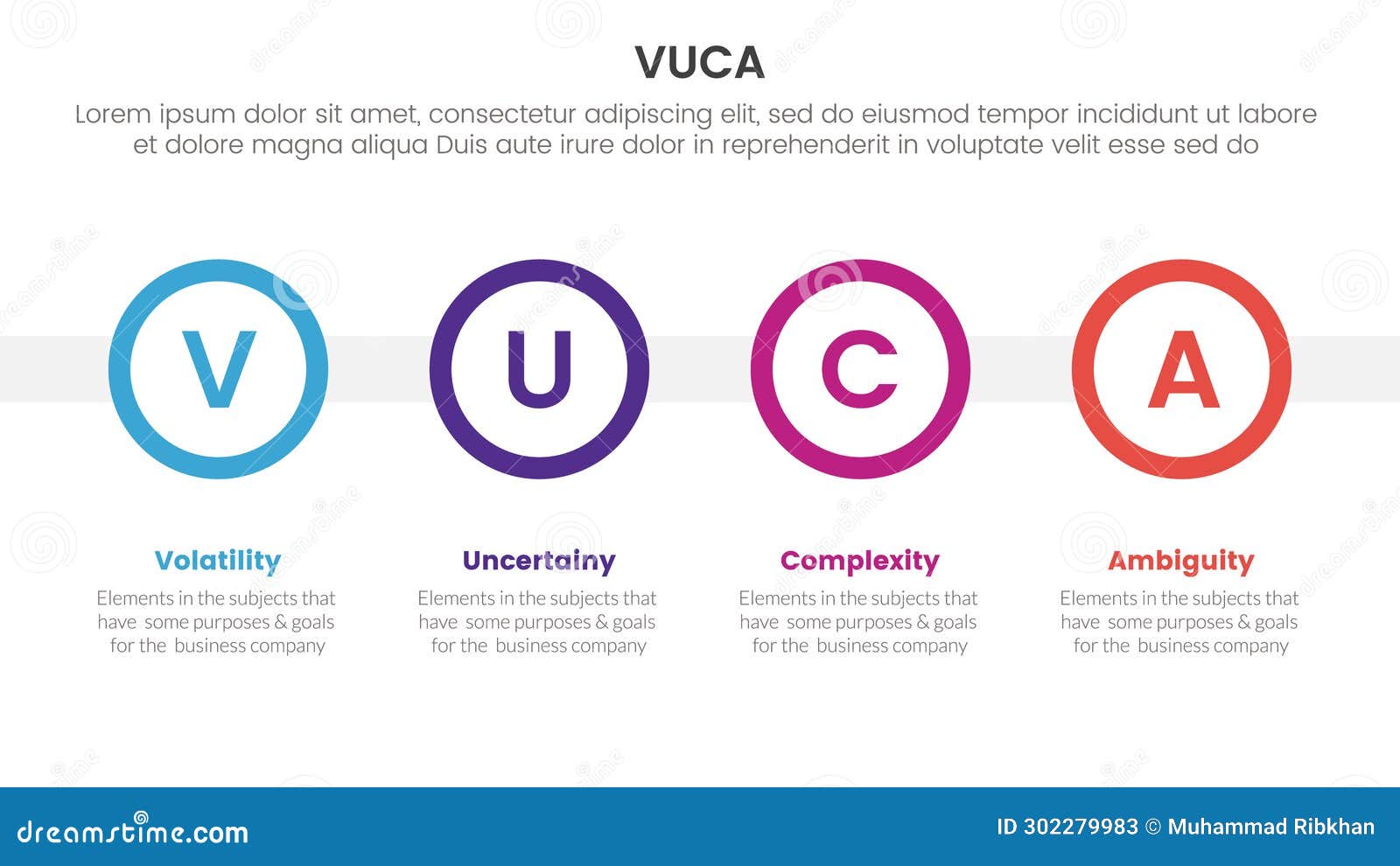 VUCA

Lorem ipsum dolor sit amet, consectetur adipiscing elit, sed do eiusmod tempor incididunt ut labore et dolore magna aliqua Duis aute irure dolor in reprehenderit in voluptate velit esse sed do

V

U

C

A

Volatility

Elements in the subjects that have some purposes & goals for the business company

Uncertainy

Elements in the subjects that have some purposes & goals for the business company

Complexity

Elements in the subjects that have some purposes & goals for the business company

Ambiguity

Elements in the subjects that have some purposes & goals for the business company

dreamstime.com

ID 302279983 © Muhammad Ribkhan