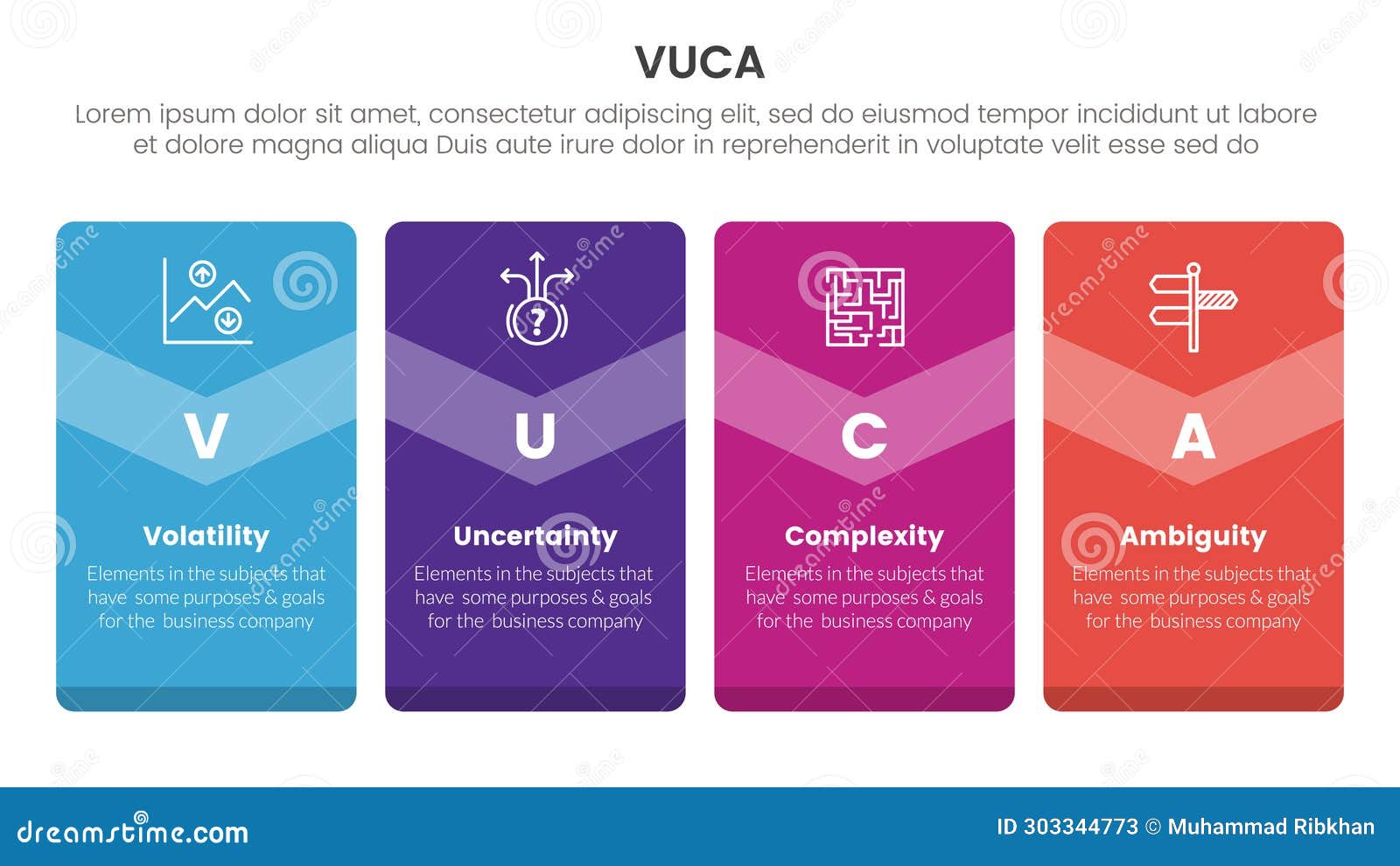 VUCA

Lorem ipsum dolor sit amet, consectetur adipiscing elit, sed do eiusmod tempor incididunt ut labore et dolore magna aliqua Duis aute irure dolor in reprehenderit in voluptate velit esse sed do

V

Volatility

Elements in the subjects that have some purposes & goals for the business company

U

Uncertainty

Elements in the subjects that have some purposes & goals for the business company

C

Complexity

Elements in the subjects that have some purposes & goals for the business company

A

Ambiguity

Elements in the subjects that have some purposes & goals for the business company

dreamstime.com

ID 303344773 © Muhammad Ribkhan