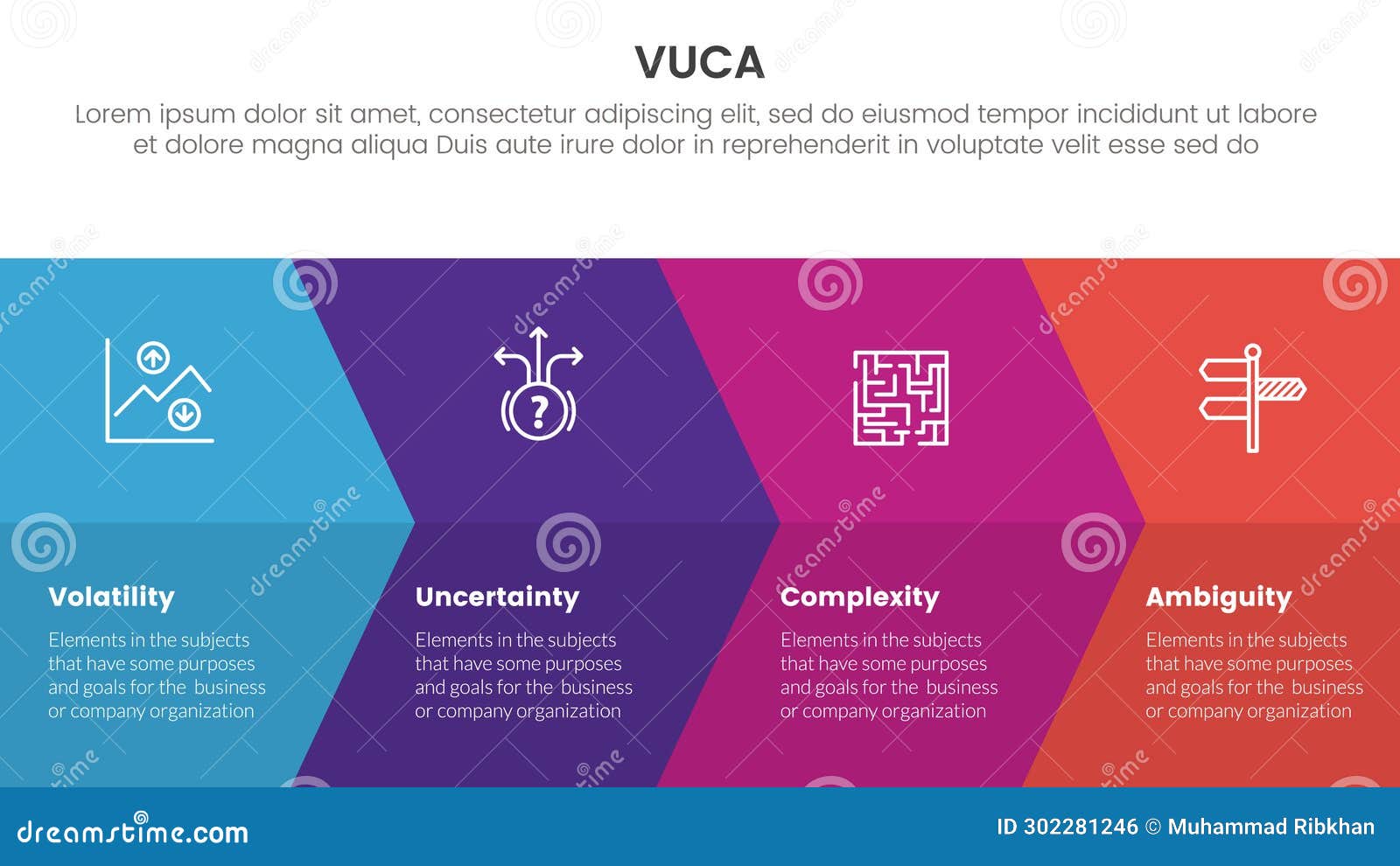 VUCA

Lorem ipsum dolor sit amet, consectetur adipiscing elit, sed do eiusmod tempor incididunt ut labore et dolore magna aliqua Duis aute irure dolor in reprehenderit in voluptate velit esse sed do

?

Volatility

Elements in the subjects that have some purposes and goals for the business or company organization

Uncertainty

Elements in the subjects that have some purposes and goals for the business or company organization

Complexity

Elements in the subjects that have some purposes and goals for the business or company organization

Ambiguity

Elements in the subjects that have some purposes and goals for the business or company organization

dreamstime.com

ID 302281246 © Muhammad Ribkhan