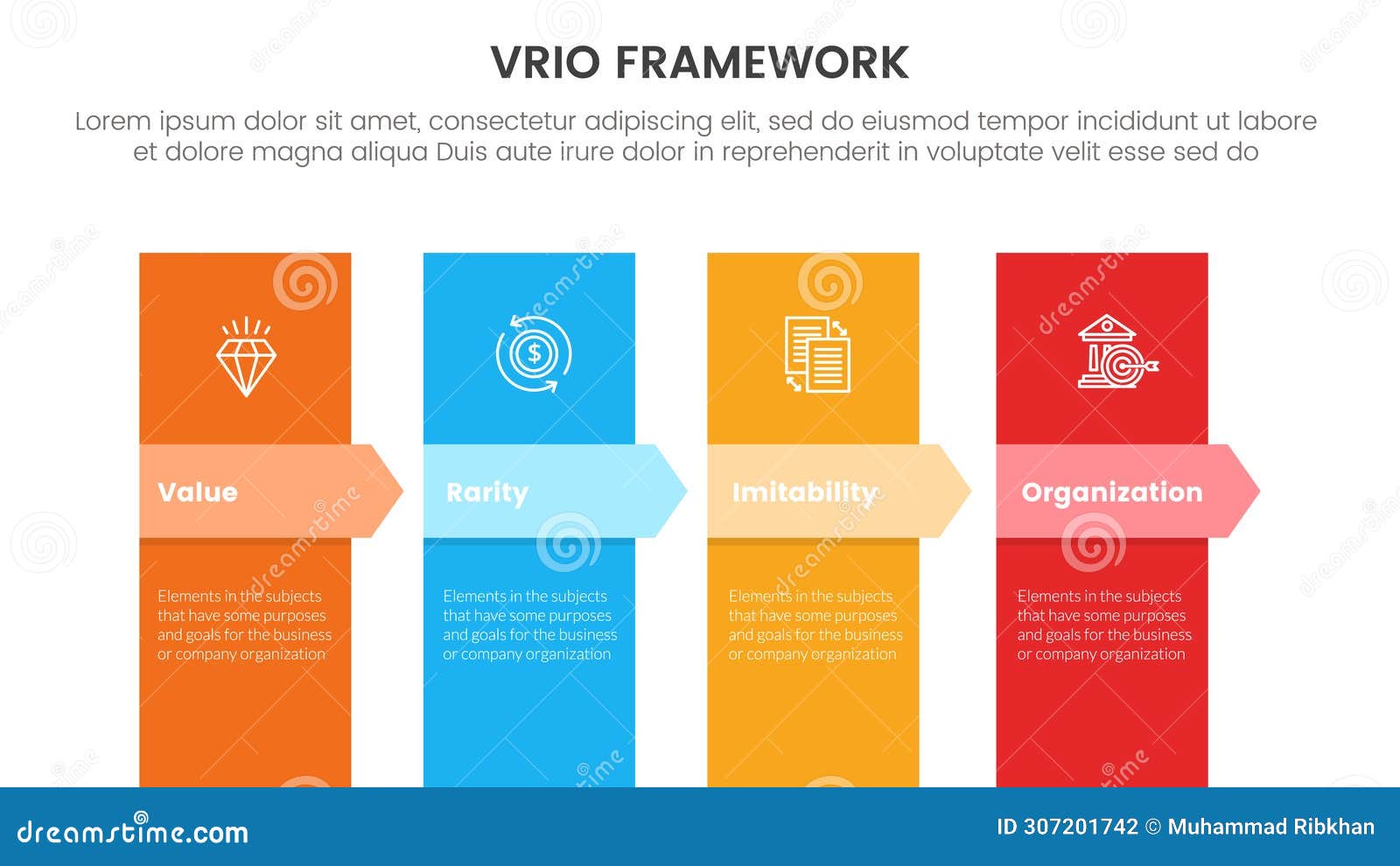 VRIO FRAMEWORK

Lorem ipsum dolor sit amet, consectetur adipiscing elit, sed do eiusmod tempor incididunt ut labore et dolore magna aliqua Duis aute irure dolor in reprehenderit in voluptate velit esse sed do

Value

Elements in the subjects that have some purposes and goals for the business or company organization

Rarity

Elements in the subjects that have some purposes and goals for the business or company organization

Imitability

Elements in the subjects that have some purposes and goals for the business or company organization

Organization

Elements in the subjects that have some purposes and goals for the business or company organization

dreamstime.com

ID 307201742 © Muhammad Ribkhan