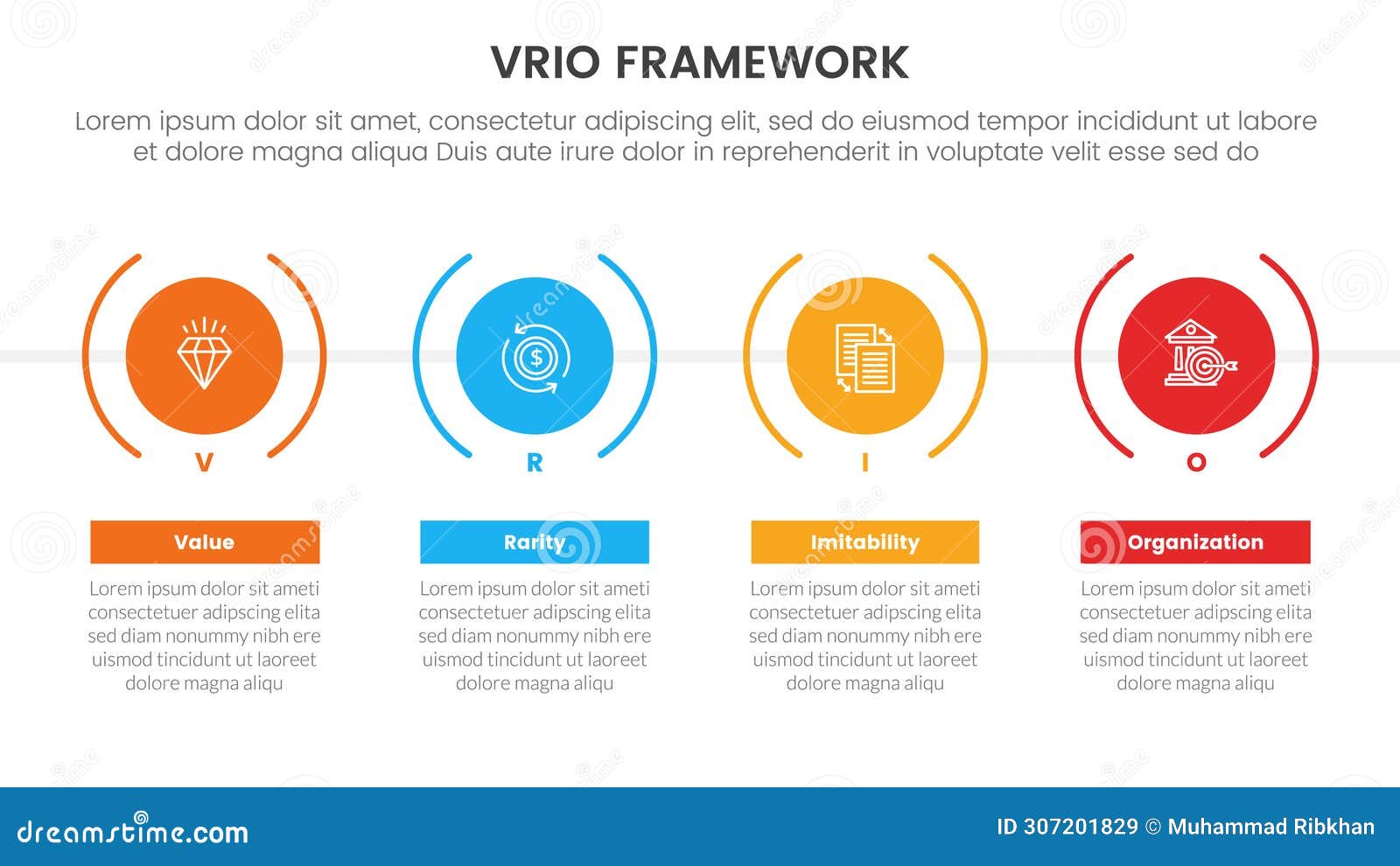 VRIO FRAMEWORK

Lorem ipsum dolor sit amet, consectetur adipiscing elit, sed do eiusmod tempor incididunt ut labore et dolore magna aliqua Duis aute irure dolor in reprehenderit in voluptate velit esse sed do

V

Value

Lorem ipsum dolor sit ameti consectetuer adipscing elita sed diam nonummy nibh ere uismod tincidunt ut laoreet dolore magna aliqu

R

Rarity

Lorem ipsum dolor sit ameti consectetuer adipscing elita sed diam nonummy nibh ere uismod tincidunt ut laoreet dolore magna aliqu

I

Imitability

Lorem ipsum dolor sit ameti consectetuer adipscing elita sed diam nonummy nibh ere uismod tincidunt ut laoreet dolore magna aliqu

O

Organization

Lorem ipsum dolor sit ameti consectetuer adipscing elita sed diam nonummy nibh ere uismod tincidunt ut laoreet dolore magna aliqu

dreamstime.com

ID 307201829 © Muhammad Ribkhan