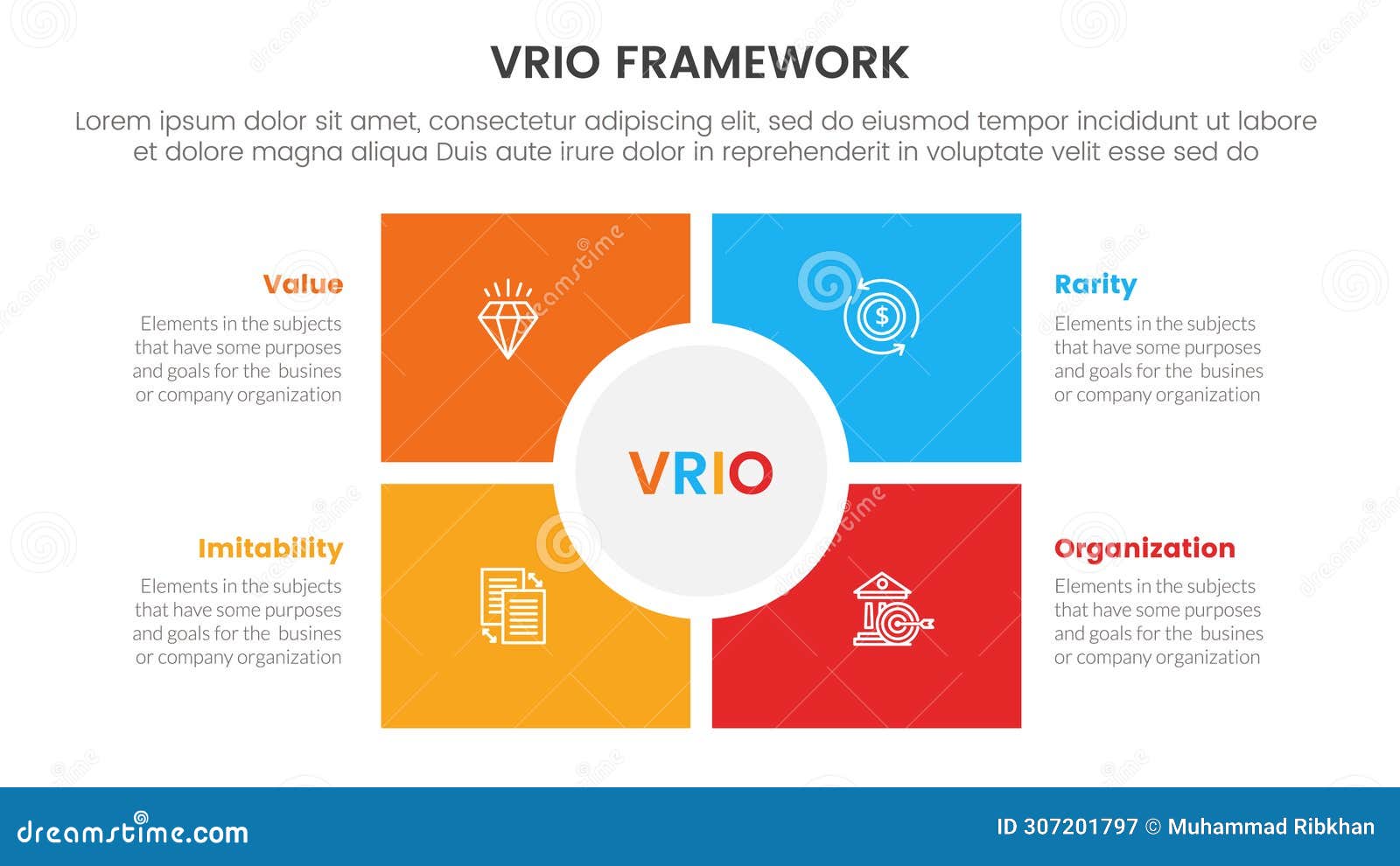 VRIO FRAMEWORK

Lorem ipsum dolor sit amet, consectetur adipiscing elit, sed do eiusmod tempor incididunt ut labore et dolore magna aliqua Duis aute irure dolor in reprehenderit in voluptate velit esse sed do

Value

Elements in the subjects that have some purposes and goals for the busines or company organization

Rarity

Elements in the subjects that have some purposes and goals for the busines or company organization

VRIO

Imitability

Elements in the subjects that have some purposes and goals for the busines or company organization

Organization

Elements in the subjects that have some purposes and goals for the busines or company organization

dreamstime.com

ID 307201797 © Muhammad Ribkhan