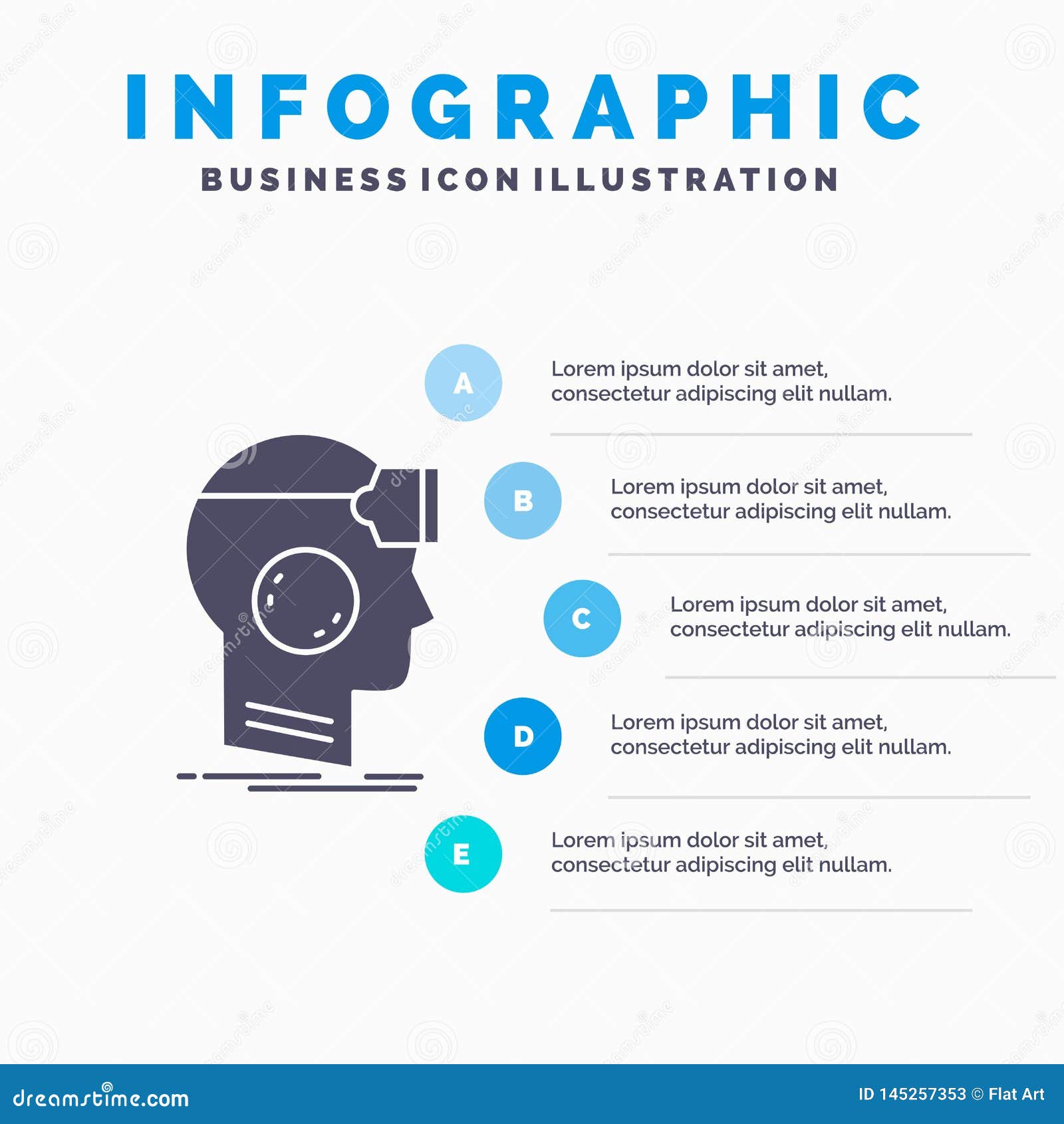 INFOGRAPHIC
BUSINESS ICON ILLUSTRATION

A
Lorem ipsum dolor sit amet, consectetur adipiscing elit nullam.

B
Lorem ipsum dolor sit amet, consectetur adipiscing elit nullam.

C
Lorem ipsum dolor sit amet, consectetur adipiscing elit nullam.

D
Lorem ipsum dolor sit amet, consectetur adipiscing elit nullam.

E
Lorem ipsum dolor sit amet, consectetur adipiscing elit nullam.

dreamstime.com
ID 145257353 © Flat Art