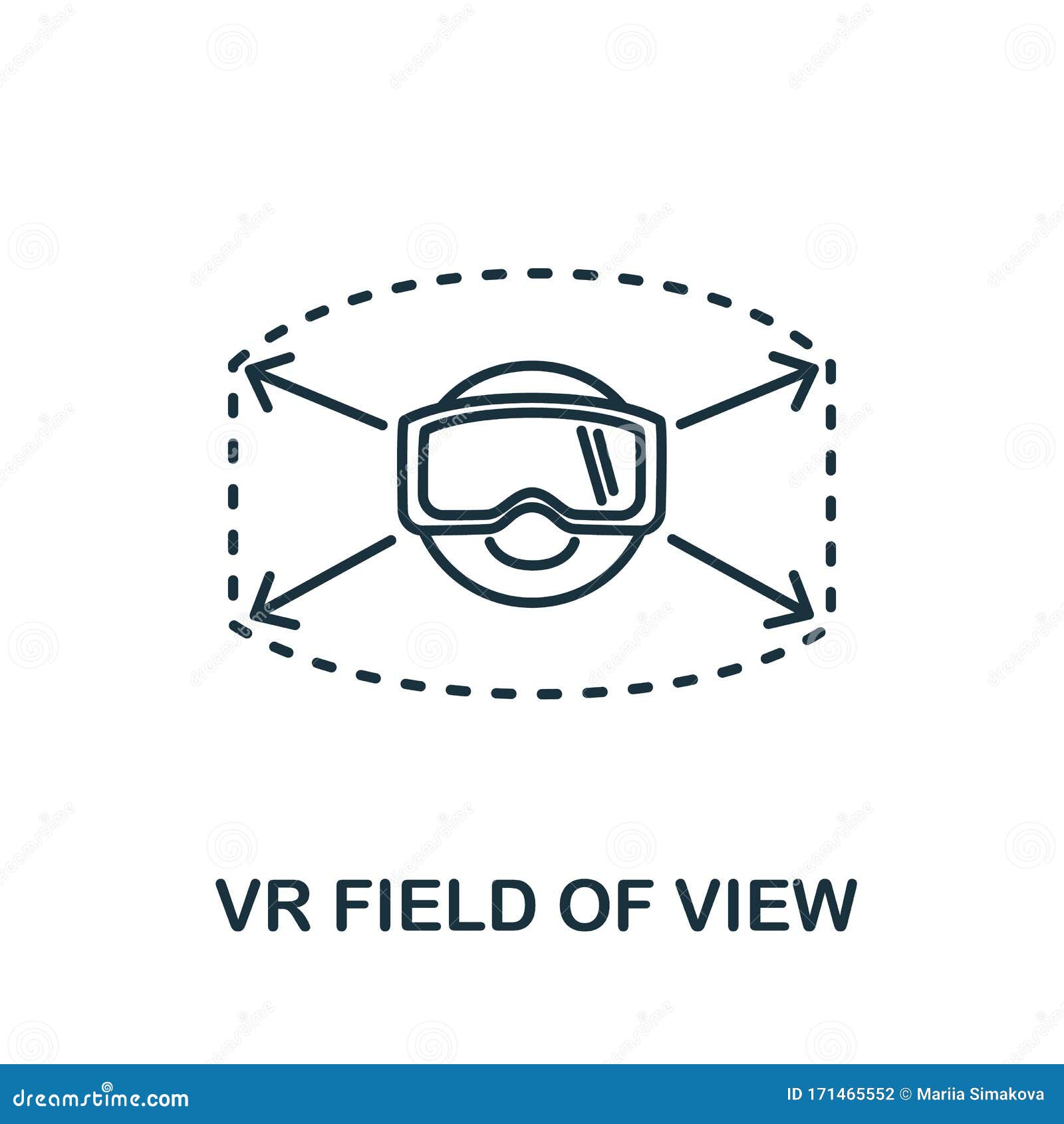 VR FIELD OF VIEW

dreamstime.com

ID 171465552 © Mariia Simakova