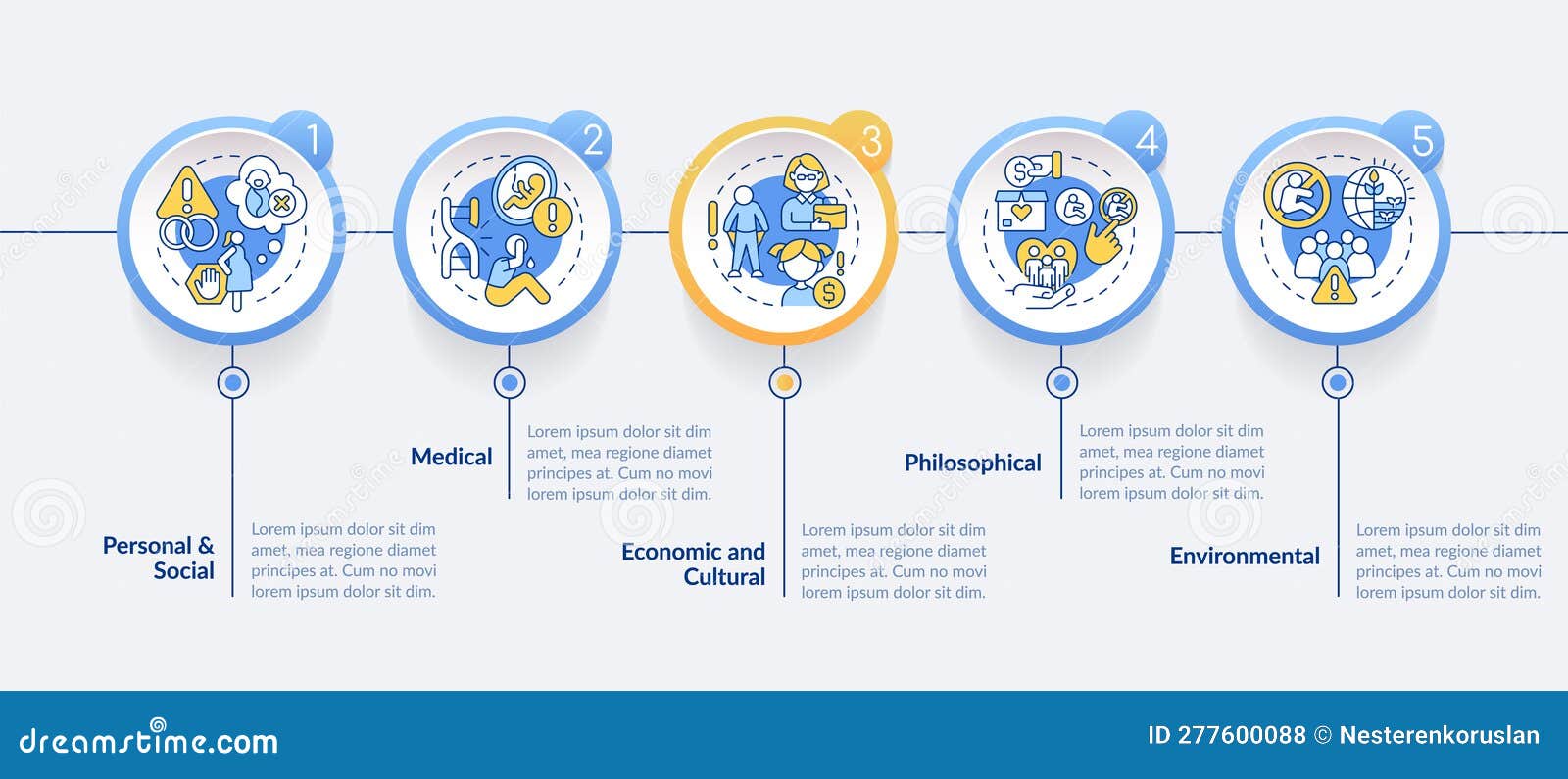 1

2

3

4

5

Personal & Social

Lorem ipsum dolor sit dim amet, mea regione diamet principes at. Cum no movi lorem ipsum dolor sit dim.

Medical

Lorem ipsum dolor sit dim amet, mea regione diamet principes at. Cum no movi lorem ipsum dolor sit dim.

Economic and Cultural

Lorem ipsum dolor sit dim amet, mea regione diamet principes at. Cum no movi lorem ipsum dolor sit dim.

Philosophical

Lorem ipsum dolor sit dim amet, mea regione diamet principes at. Cum no movi lorem ipsum dolor sit dim.

Environmental

Lorem ipsum dolor sit dim amet, mea regione diamet principes at. Cum no movi lorem ipsum dolor sit dim.

dreamstime.com

ID 277600088 © Nesterenkoruslan