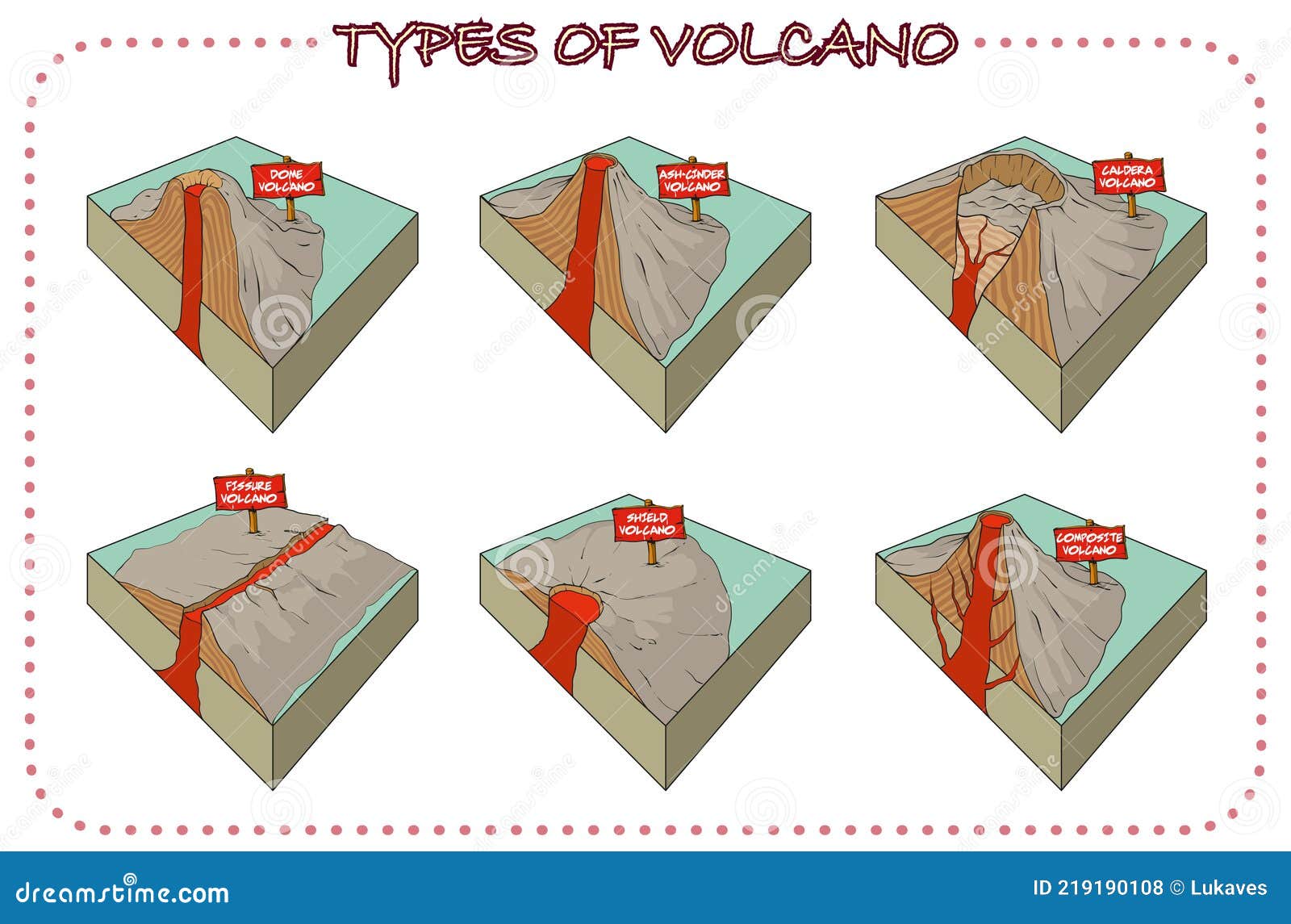 TYPES OF VOLCANO

DOME VOLCANO

ASH-CINDER VOLCANO

CALDERA VOLCANO

FISSURE VOLCANO

SHIELD VOLCANO

COMPOSITE VOLCANO

dreamstime.com

ID 219190108 © Lukaves