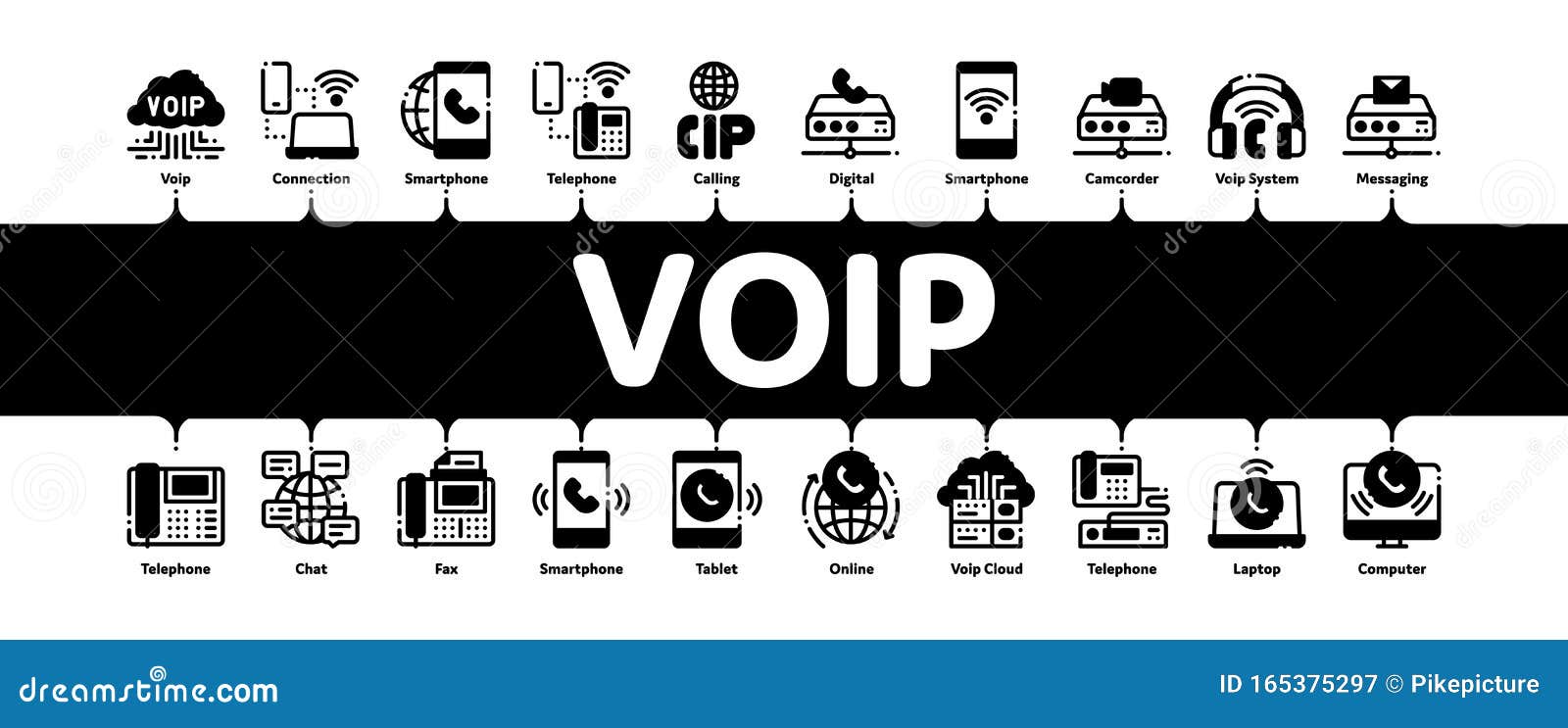 VOIP
Voip
Connection
Smartphone
Telephone
CIP
Calling
Digital
Smartphone
Camcorder
Voip System
Messaging

VOIP

Telephone
Chat
Fax
Smartphone
Tablet
Online
Voip Cloud
Telephone
Laptop
Computer

dreamstime.com
ID 165375297 © Pikepicture