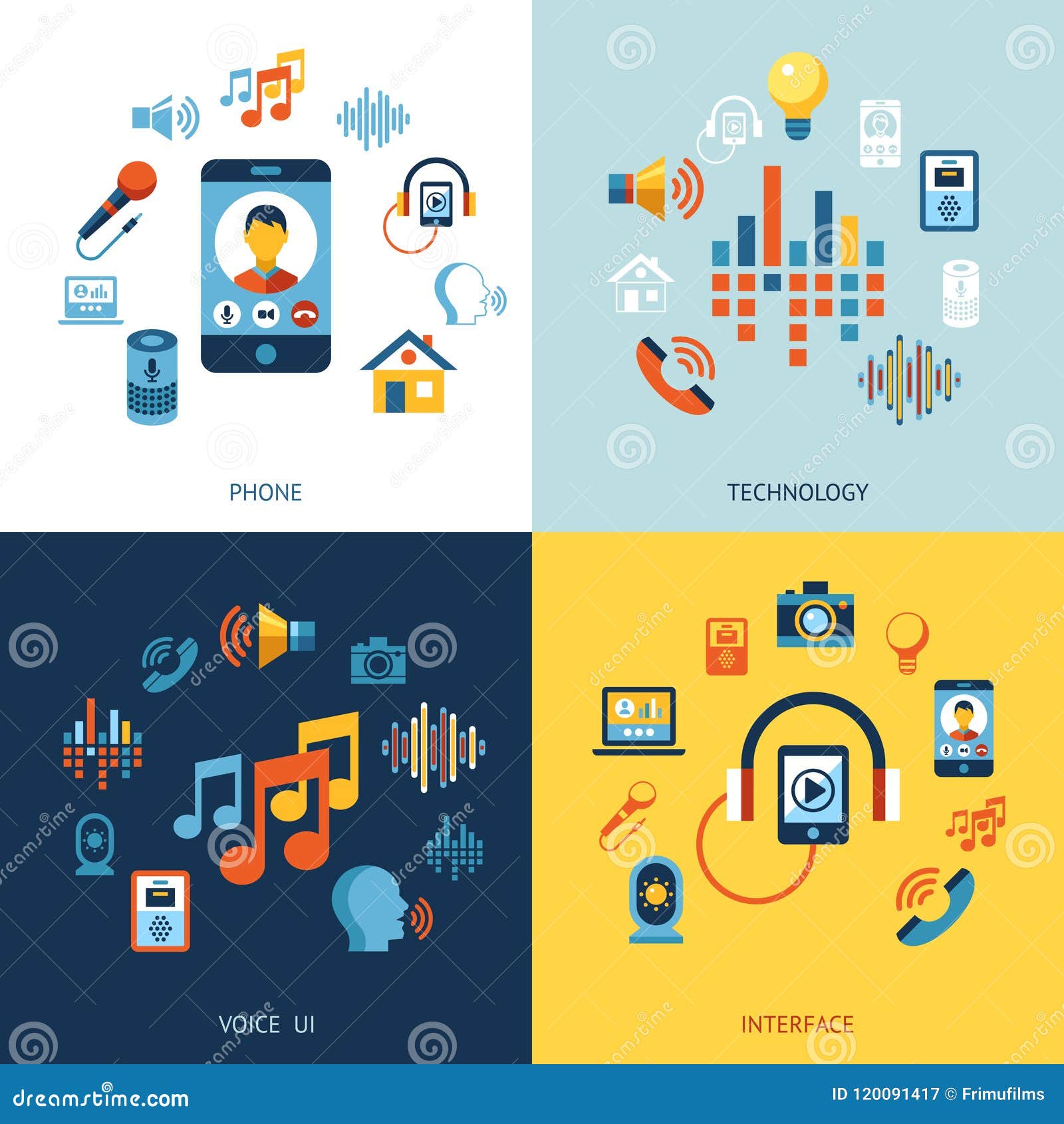 PHONE

TECHNOLOGY

VOICE UI

INTERFACE

dreamstime.com

ID 120091417 © Frimufilms