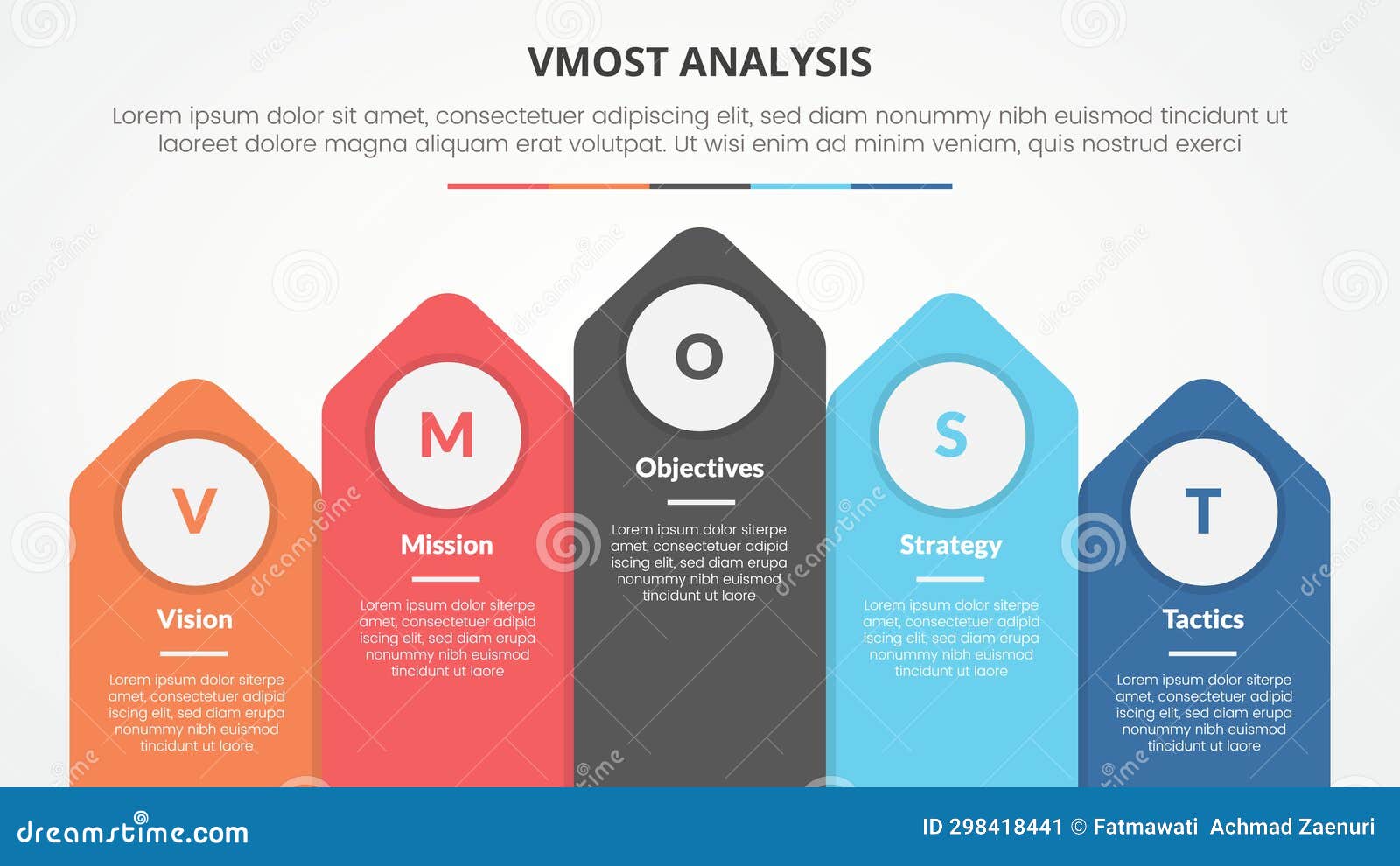 VMOST ANALYSIS

Lorem ipsum dolor sit amet, consectetuer adipiscing elit, sed diam nonummy nibh euismod tincidunt ut laoreet dolore magna aliquam erat volutpat. Ut wisi enim ad minim veniam, quis nostrud exerci

V

Vision

Lorem ipsum dolor siterpe amet, consectetuer adipid iscing elit, sed diam erupa nonummy nibh euismod tincidunt ut laore

M

Mission

Lorem ipsum dolor siterpe amet, consectetuer adipid iscing elit, sed diam erupa nonummy nibh euismod tincidunt ut laore

O

Objectives

Lorem ipsum dolor siterpe amet, consectetuer adipid iscing elit, sed diam erupa nonummy nibh euismod tincidunt ut laore

S

Strategy

Lorem ipsum dolor siterpe amet, consectetuer adipid iscing elit, sed diam erupa nonummy nibh euismod tincidunt ut laore

T

Tactics

Lorem ipsum dolor siterpe amet, consectetuer adipid iscing elit, sed diam erupa nonummy nibh euismod tincidunt ut laore

dreamstime.com

ID 298418441 © Fatmawati Achmad Zaenuri