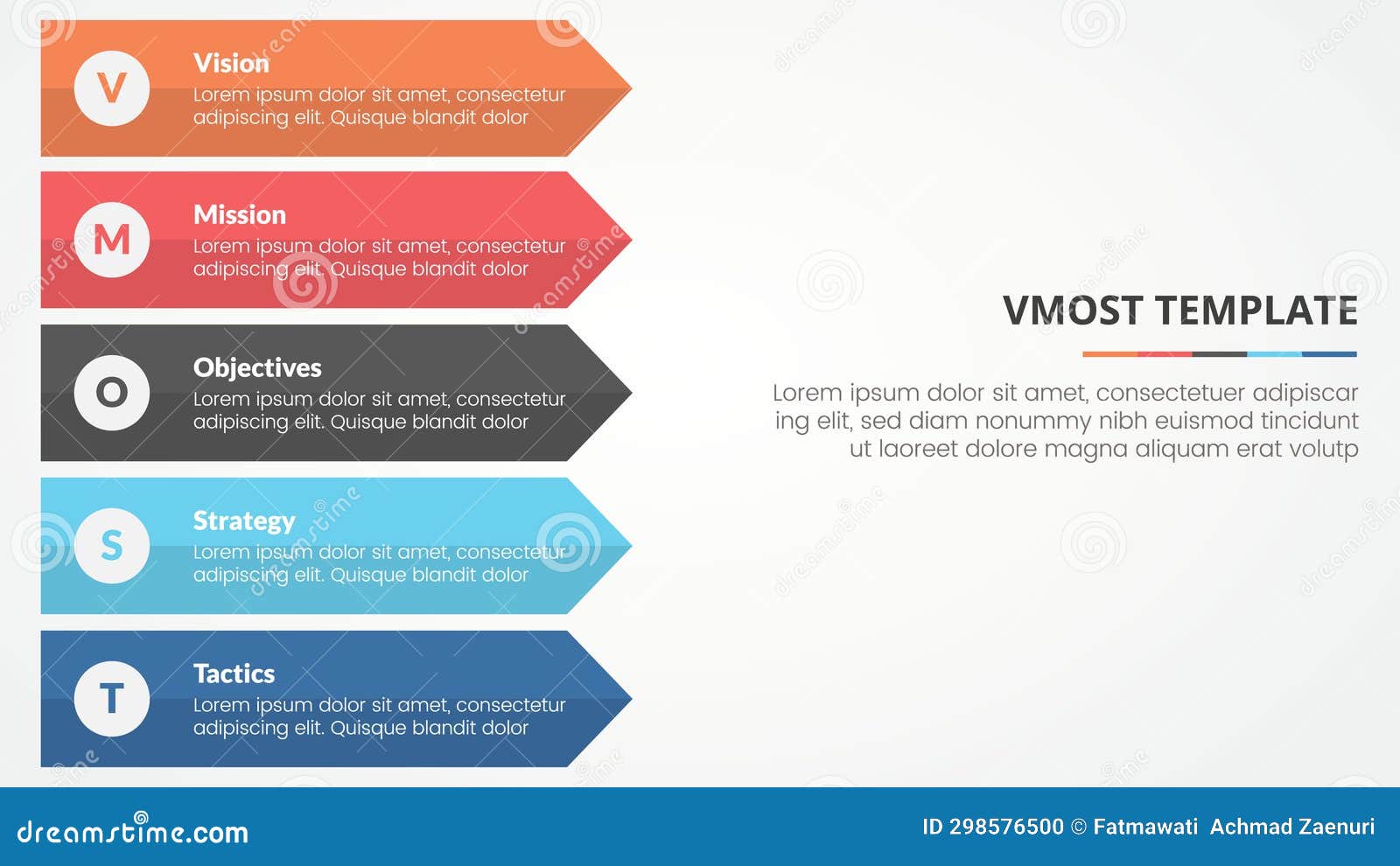 V
Vision
Lorem ipsum dolor sit amet, consectetur adipiscing elit. Quisque blandit dolor

M
Mission
Lorem ipsum dolor sit amet, consectetur adipiscing elit. Quisque blandit dolor

O
Objectives
Lorem ipsum dolor sit amet, consectetur adipiscing elit. Quisque blandit dolor

S
Strategy
Lorem ipsum dolor sit amet, consectetur adipiscing elit. Quisque blandit dolor

T
Tactics
Lorem ipsum dolor sit amet, consectetur adipiscing elit. Quisque blandit dolor

VMOST TEMPLATE

Lorem ipsum dolor sit amet, consectetuer adipiscar ing elit, sed diam nonummy nibh euismod tincidunt ut laoreet dolore magna aliquam erat volutp

dreamstime.com
ID 298576500 © Fatmawati Achmad Zaenuri