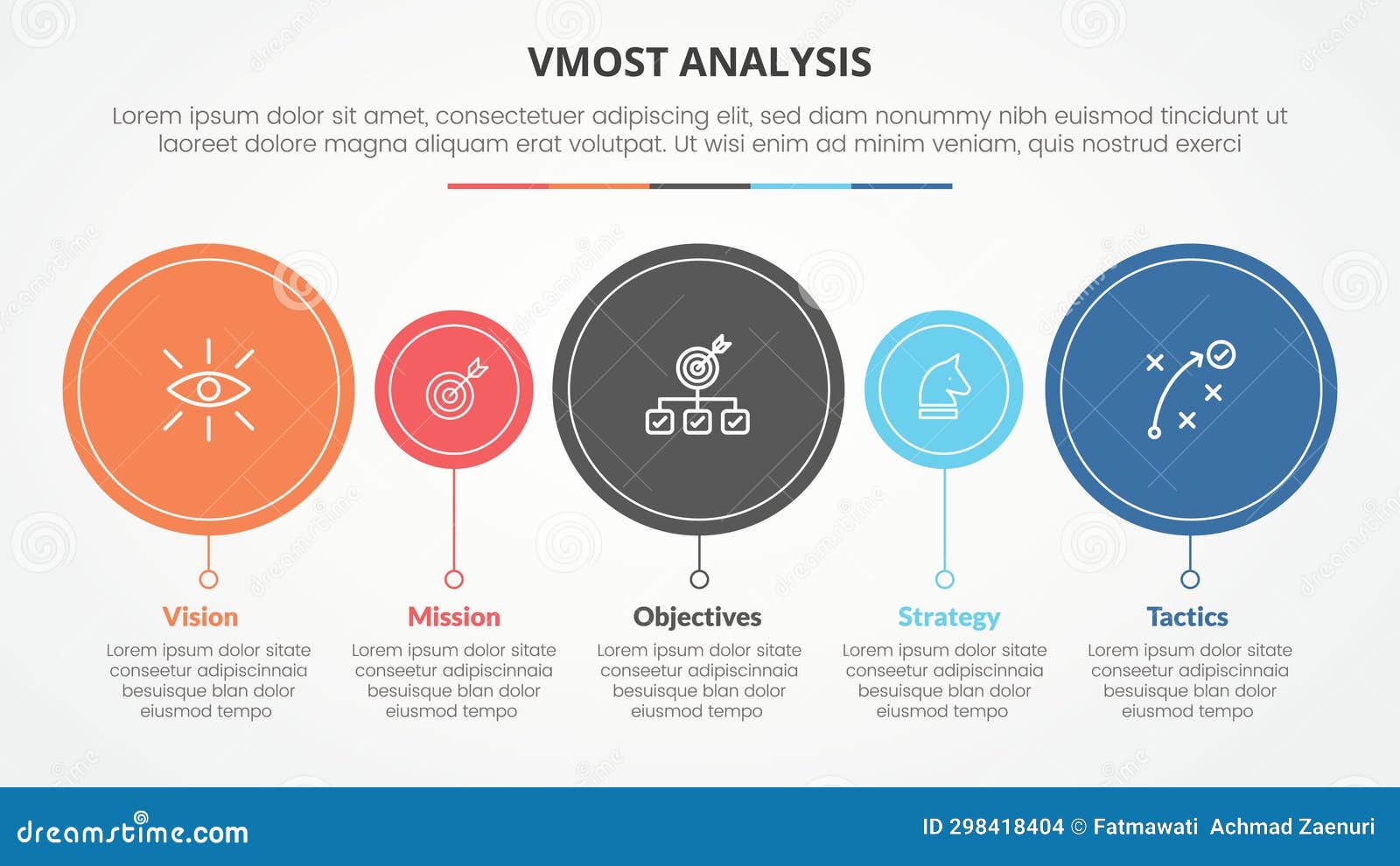 VMOST ANALYSIS

Lorem ipsum dolor sit amet, consectetuer adipiscing elit, sed diam nonummy nibh euismod tincidunt ut laoreet dolore magna aliquam erat volutpat. Ut wisi enim ad minim veniam, quis nostrud exerci

Vision
Lorem ipsum dolor sitate conseetur adipiscinnaia besuisque blan dolor eiusmod tempo

Mission
Lorem ipsum dolor sitate conseetur adipiscinnaia besuisque blan dolor eiusmod tempo

Objectives
Lorem ipsum dolor sitate conseetur adipiscinnaia besuisque blan dolor eiusmod tempo

Strategy
Lorem ipsum dolor sitate conseetur adipiscinnaia besuisque blan dolor eiusmod tempo

Tactics
Lorem ipsum dolor sitate conseetur adipiscinnaia besuisque blan dolor eiusmod tempo

dreamstime.com

ID 298418404 © Fatmawati Achmad Zaenuri