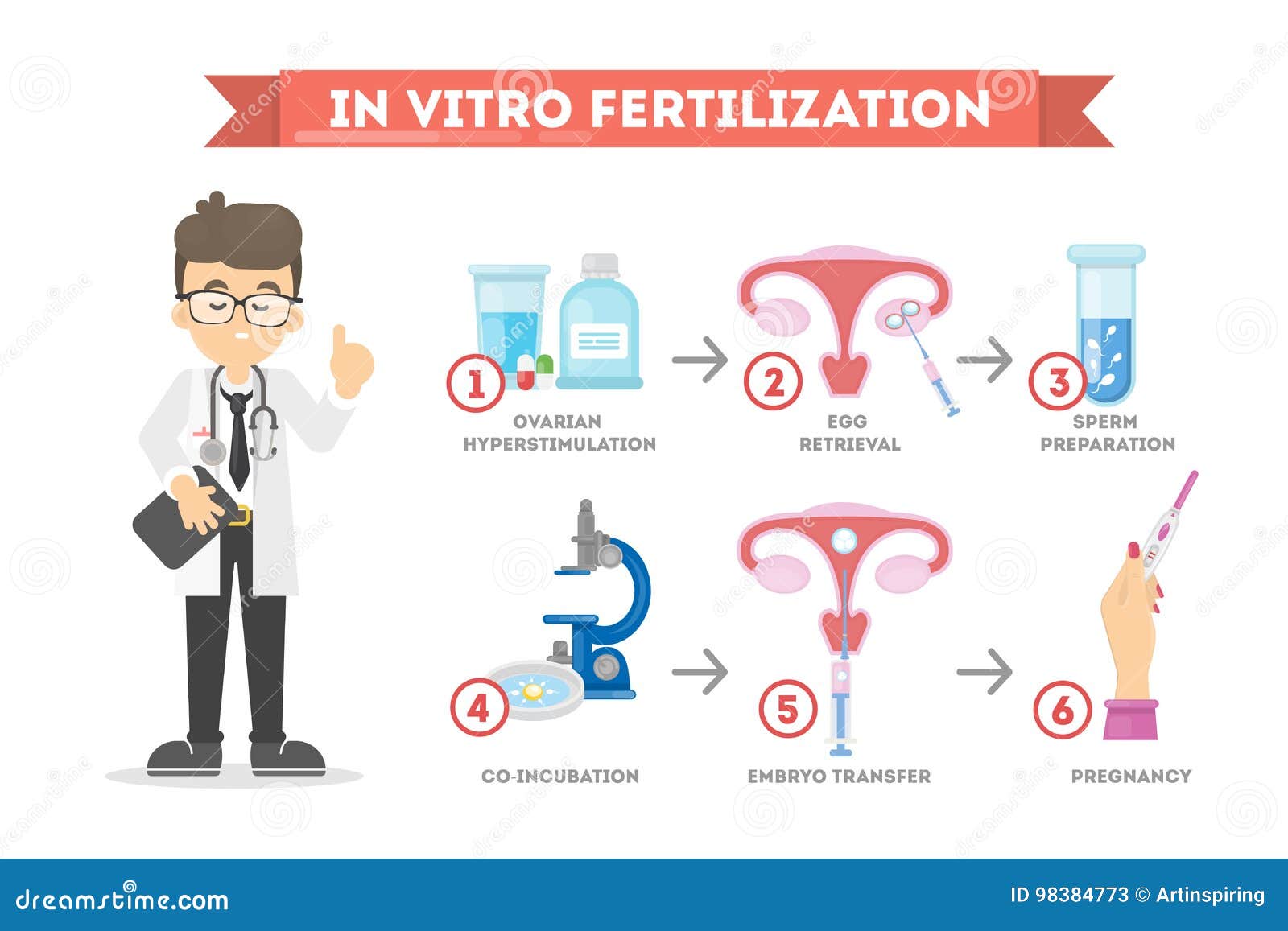 IN VITRO FERTILIZATION

1
OVARIAN HYPERSTIMULATION

2
EGG RETRIEVAL

3
SPERM PREPARATION

4
CO-INCUBATION

5
EMBRYO TRANSFER

6
PREGNANCY

dreamstime.com

ID 98384773 © Artinspiring