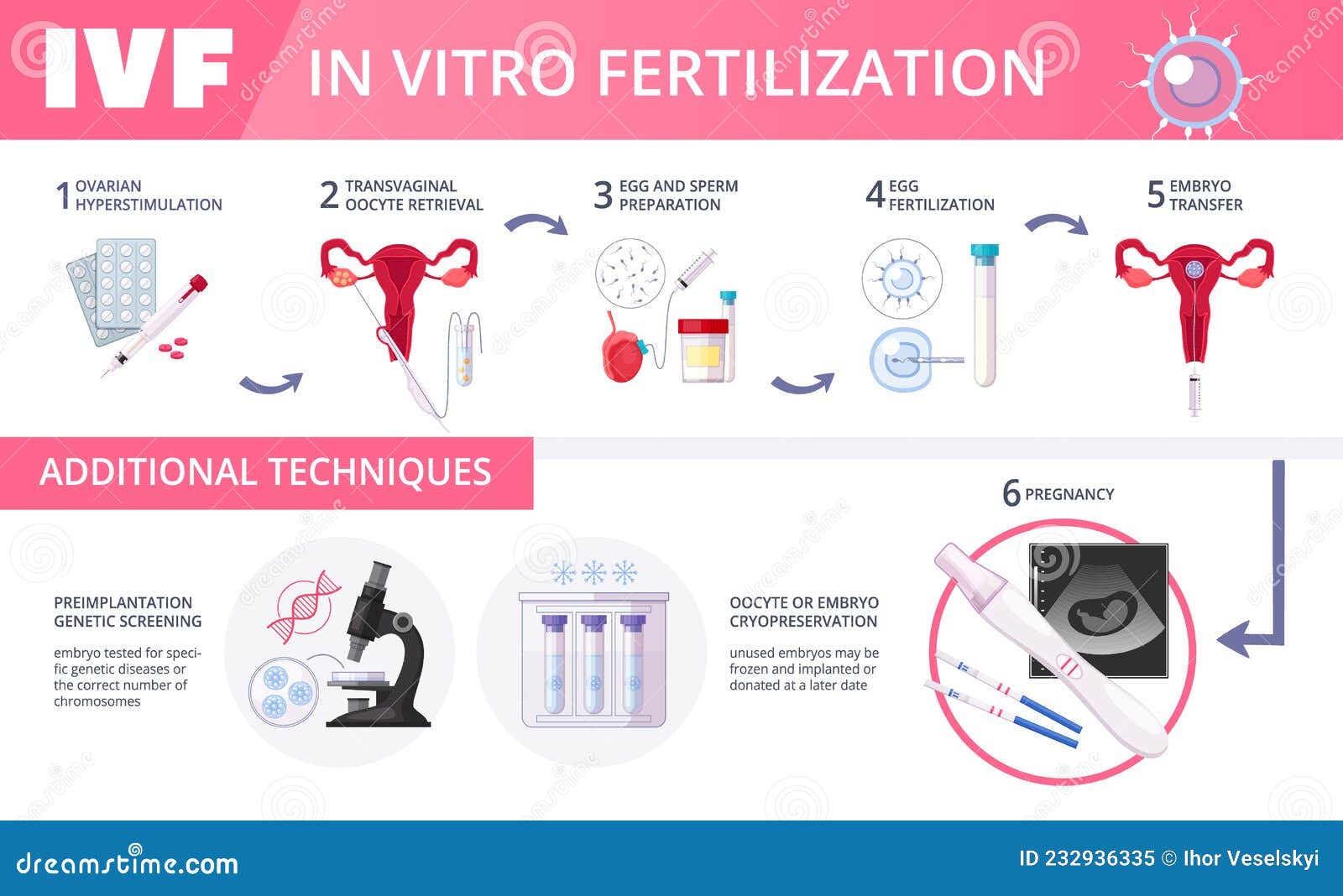 IVF IN VITRO FERTILIZATION

1 OVARIAN HYPERSTIMULATION

2 TRANSVAGINAL OOCYTE RETRIEVAL

3 EGG AND SPERM PREPARATION

4 EGG FERTILIZATION

5 EMBRYO TRANSFER

ADDITIONAL TECHNIQUES

6 PREGNANCY

PREIMPLANTATION GENETIC SCREENING

embryo tested for specific genetic diseases or the correct number of chromosomes

OOCYTE OR EMBRYO CRYOPRESERVATION

unused embryos may be frozen and implanted or donated at a later date

dreamstime.com

ID 232936335 © Ihor Veselskyi