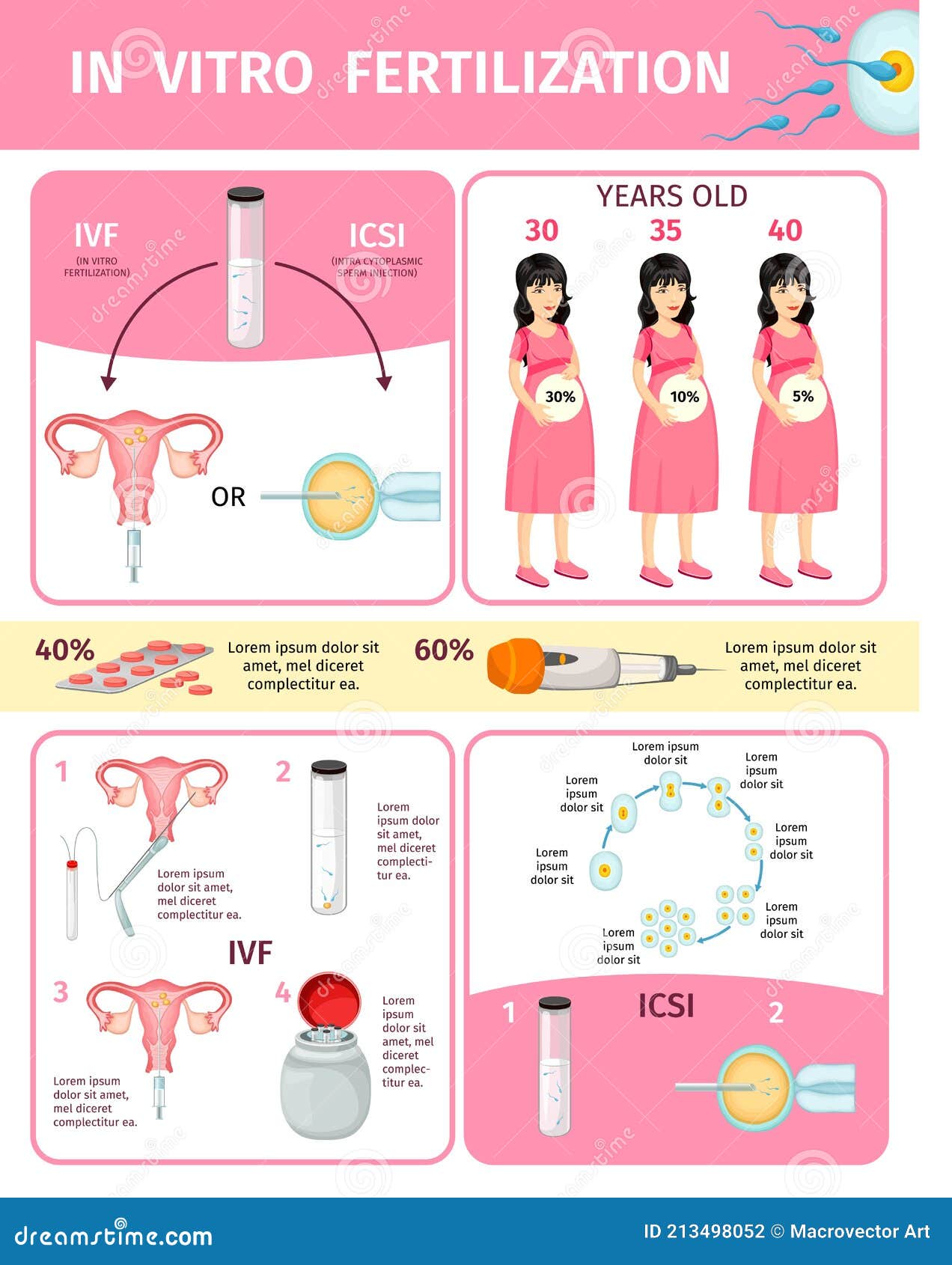 IN VITRO FERTILIZATION

IVF
(IN VITRO FERTILIZATION)

ICSI
(INTRA CYTOPLASMIC SPERM INJECTION)

OR

YEARS OLD
30 35 40
30% 10% 5%

40% Lorem ipsum dolor sit amet, mel diceret complectitur ea.

60% Lorem ipsum dolor sit amet, mel diceret complectitur ea.

1
Lorem ipsum dolor sit amet, mel diceret complectitur ea.

2
Lorem ipsum dolor sit amet, mel diceret complectitur ea.

IVF

3
Lorem ipsum dolor sit amet, mel diceret complectitur ea.

4
Lorem ipsum dolor sit amet, mel diceret complectitur ea.

Lorem ipsum dolor sit
Lorem ipsum dolor sit
Lorem ipsum dolor sit
Lorem ipsum dolor sit
Lorem ipsum dolor sit
Lorem ipsum dolor sit
Lorem ipsum dolor sit

ICSI
1
2

dreamstime.com
ID 213498052 © Macrovector Art