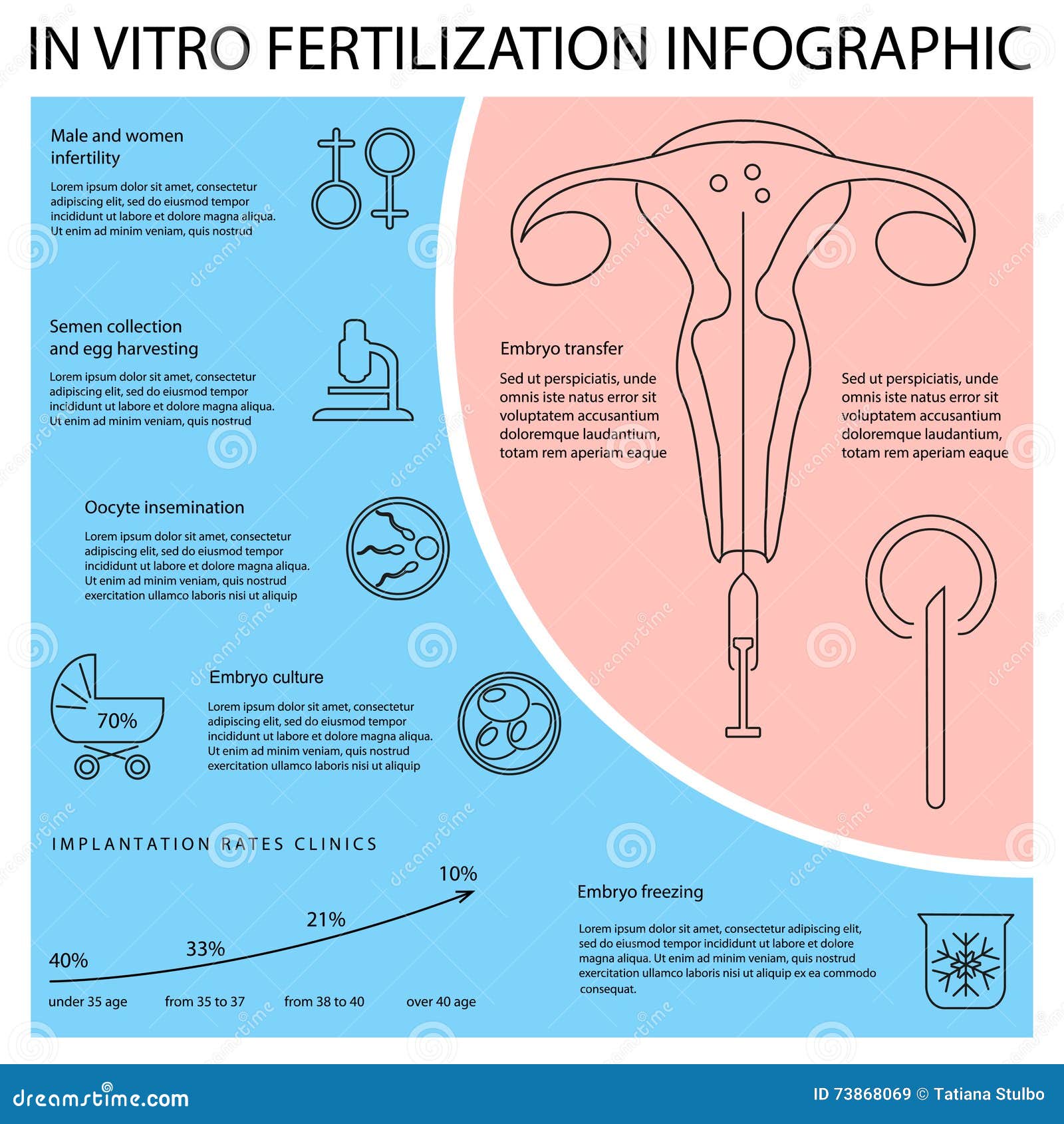 IN VITRO FERTILIZATION INFOGRAPHIC

Male and women infertility

Lorem ipsum dolor sit amet, consectetur adipiscing elit, sed do eiusmod tempor incididunt ut labore et dolore magna aliqua. Ut enim ad minim veniam, quis nostrud

Semen collection and egg harvesting

Lorem ipsum dolor sit amet, consectetur adipiscing elit, sed do eiusmod tempor incididunt ut labore et dolore magna aliqua. Ut enim ad minim veniam, quis nostrud

Oocyte insemination

Lorem ipsum dolor sit amet, consectetur adipiscing elit, sed do eiusmod tempor incididunt ut labore et dolore magna aliqua. Ut enim ad minim veniam, quis nostrud exercitation ullamco laboris nisi ut aliquip

70%

Embryo culture

Lorem ipsum dolor sit amet, consectetur adipiscing elit, sed do eiusmod tempor incididunt ut labore et dolore magna aliqua. Ut enim ad minim veniam, quis nostrud exercitation ullamco laboris nisi ut aliquip

Embryo transfer

Sed ut perspiciatis, unde omnis iste natus error sit voluptatem accusantium doloremque laudantium, totam rem aperiam eaque

Sed ut perspiciatis, unde omnis iste natus error sit voluptatem accusantium doloremque laudantium, totam rem aperiam eaque

IMPLANTATION RATES CLINICS

40%
33%
21%
10%

under 35 age
from 35 to 37
from 38 to 40
over 40 age

Embryo freezing

Lorem ipsum dolor sit amet, consectetur adipiscing elit, sed do eiusmod tempor incididunt ut labore et dolore magna aliqua. Ut enim ad minim veniam, quis nostrud exercitation ullamco laboris nisi ut aliquip ex ea commodo consequat.

dreamstime.com
ID 73868069 © Tatiana Stulbo