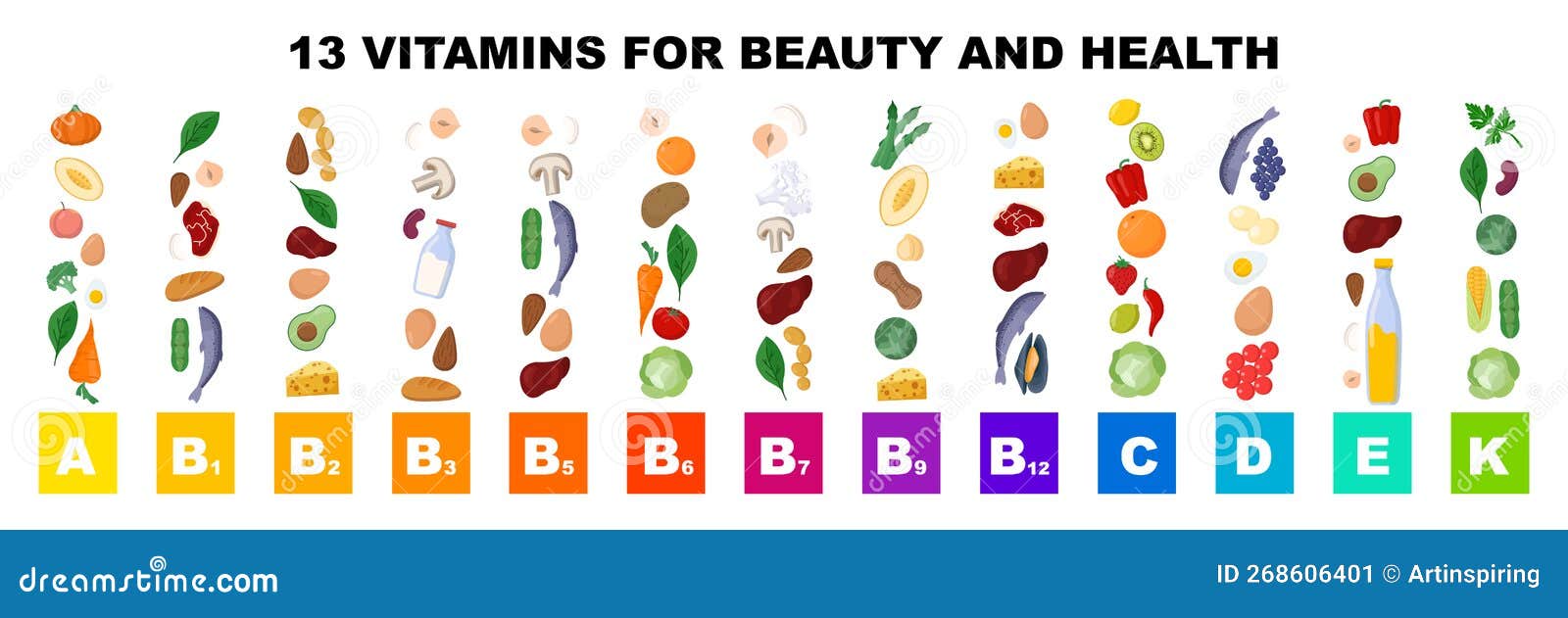 13 VITAMINS FOR BEAUTY AND HEALTH

A $B_1$ $B_2$ $B_3$ $B_5$ $B_6$ $B_7$ $B_9$ $B_{12}$ C D E K

dreamstime.com

ID 268606401 © Artinspiring