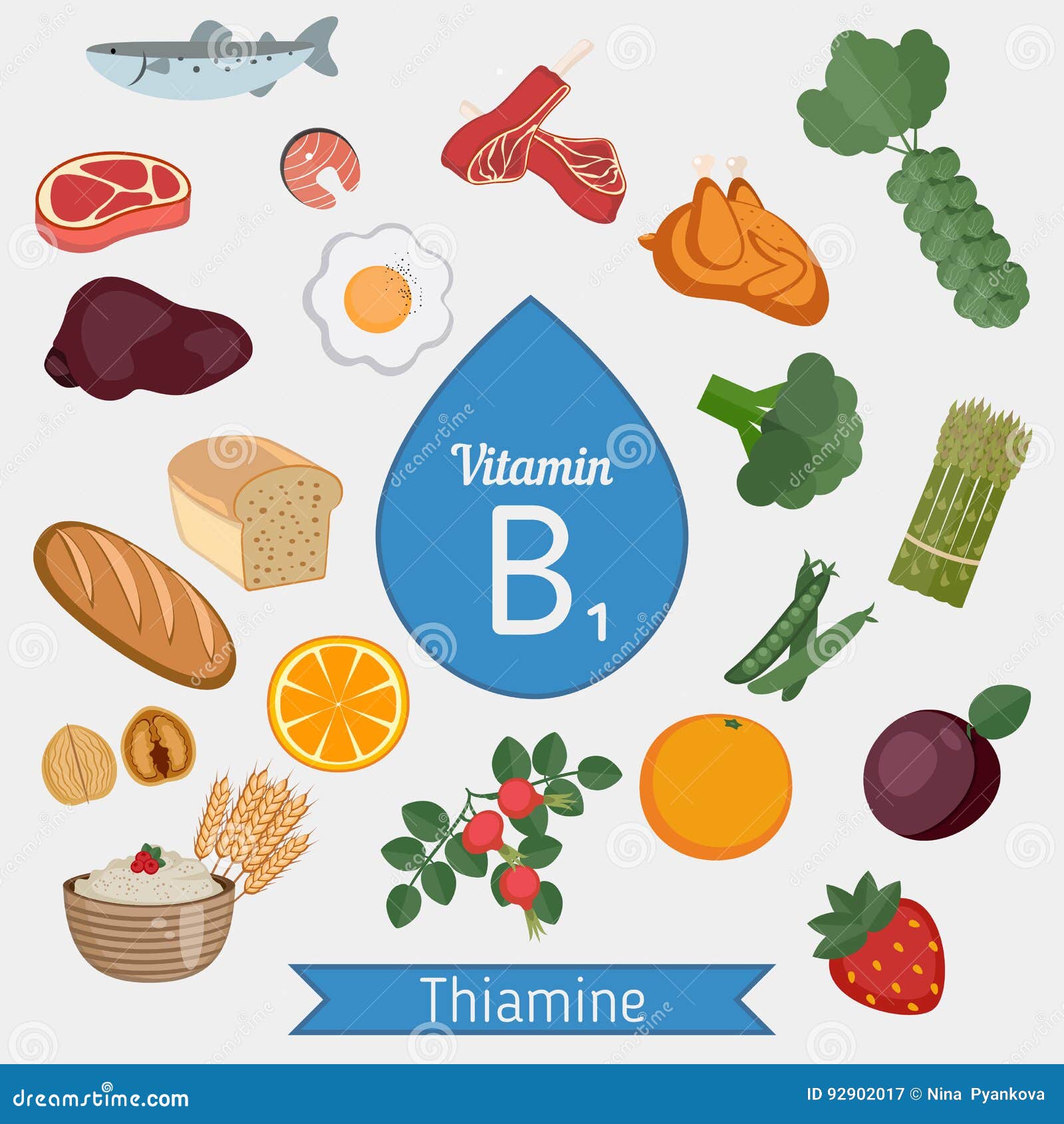 Vitamin
$B_1$

Thiamine

dreamstime.com

ID 92902017 © Nina Pyankova