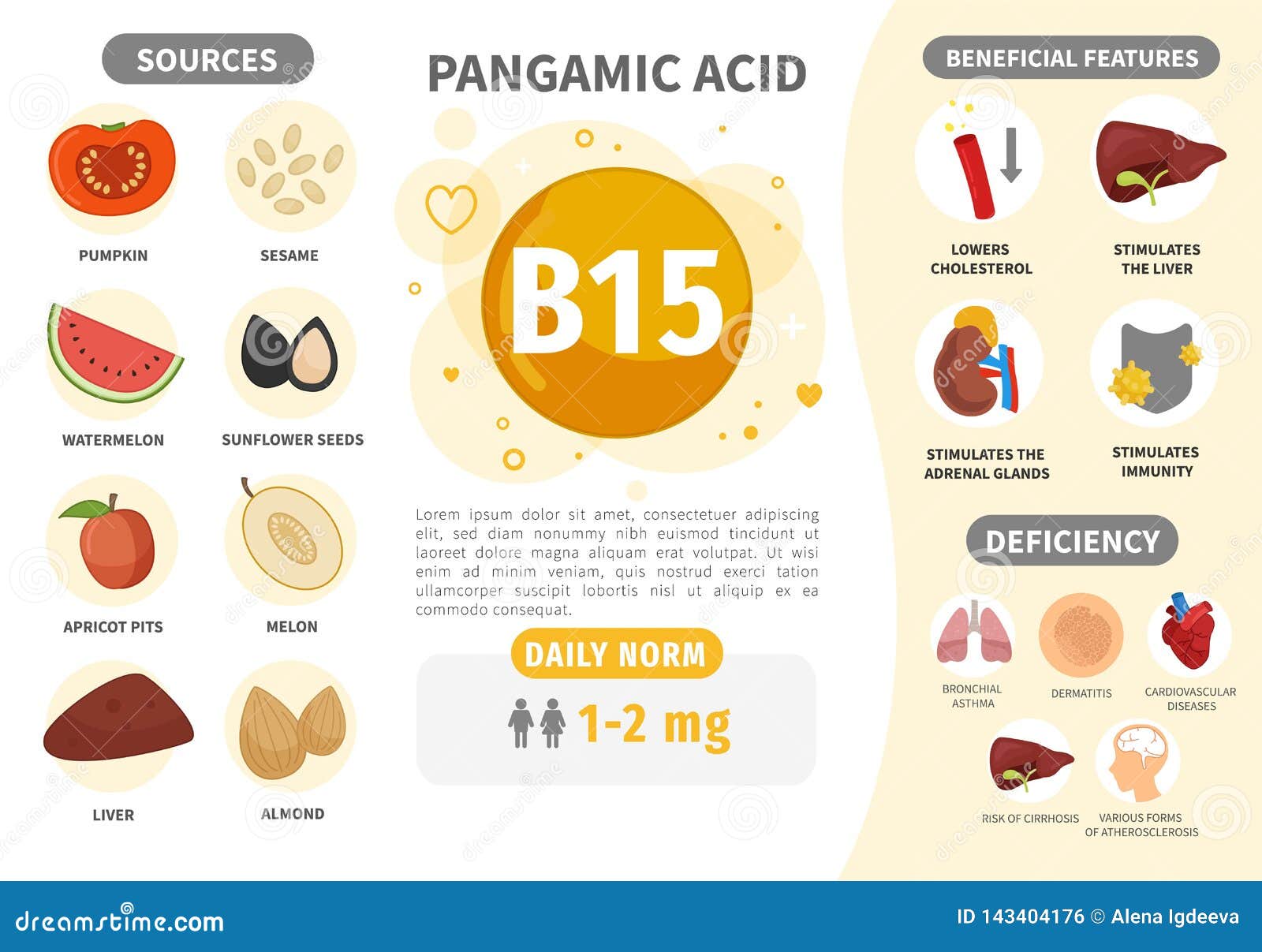 SOURCES

PUMPKIN

SESAME

WATERMELON

SUNFLOWER SEEDS

APRICOT PITS

MELON

LIVER

ALMOND

PANGAMIC ACID

B15

Lorem ipsum dolor sit amet, consectetuer adipiscing elit, sed diam nonummy nibh euismod tincidunt ut laoreet dolore magna aliquam erat volutpat. Ut wisi enim ad minim veniam, quis nostrud exerci tation ullamcorper suscipit lobortis nisl ut aliquip ex ea commodo consequat.

DAILY NORM

1-2 mg

BENEFICIAL FEATURES

LOWERS CHOLESTEROL

STIMULATES THE LIVER

STIMULATES THE ADRENAL GLANDS

STIMULATES IMMUNITY

DEFICIENCY

BRONCHIAL ASTHMA

DERMATITIS

CARDIOVASCULAR DISEASES

RISK OF CIRRHOSIS

VARIOUS FORMS OF ATHEROSCLEROSIS

dreamstime.com

ID 143404176 © Alena Igdeeva