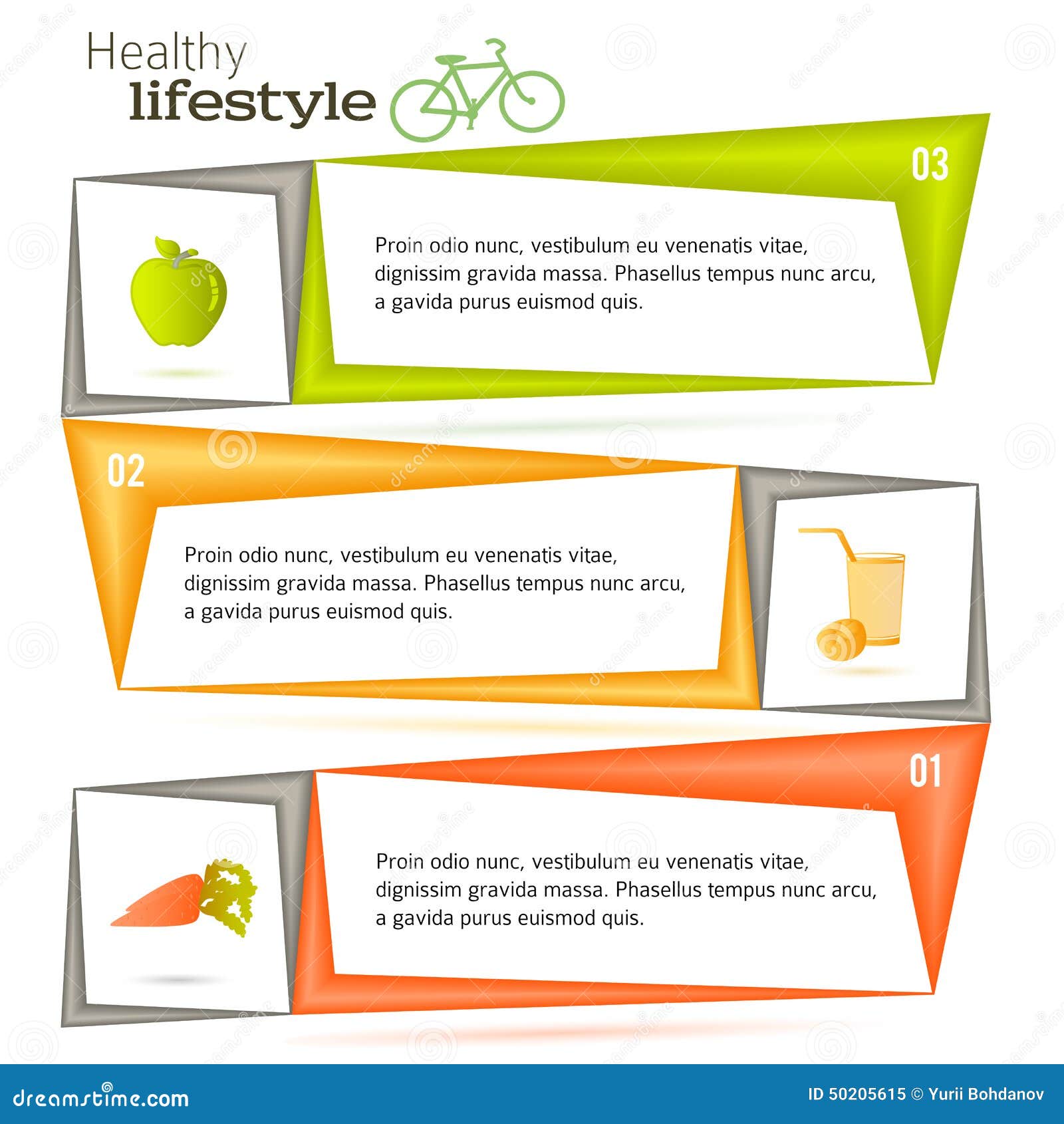 Healthy
lifestyle

03

Proin odio nunc, vestibulum eu venenatis vitae, dignissim gravida massa. Phasellus tempus nunc arcu, a gavida purus euismod quis.

02

Proin odio nunc, vestibulum eu venenatis vitae, dignissim gravida massa. Phasellus tempus nunc arcu, a gavida purus euismod quis.

01

Proin odio nunc, vestibulum eu venenatis vitae, dignissim gravida massa. Phasellus tempus nunc arcu, a gavida purus euismod quis.

dreamstime.com

ID 50205615 © Yurii Bohdanov