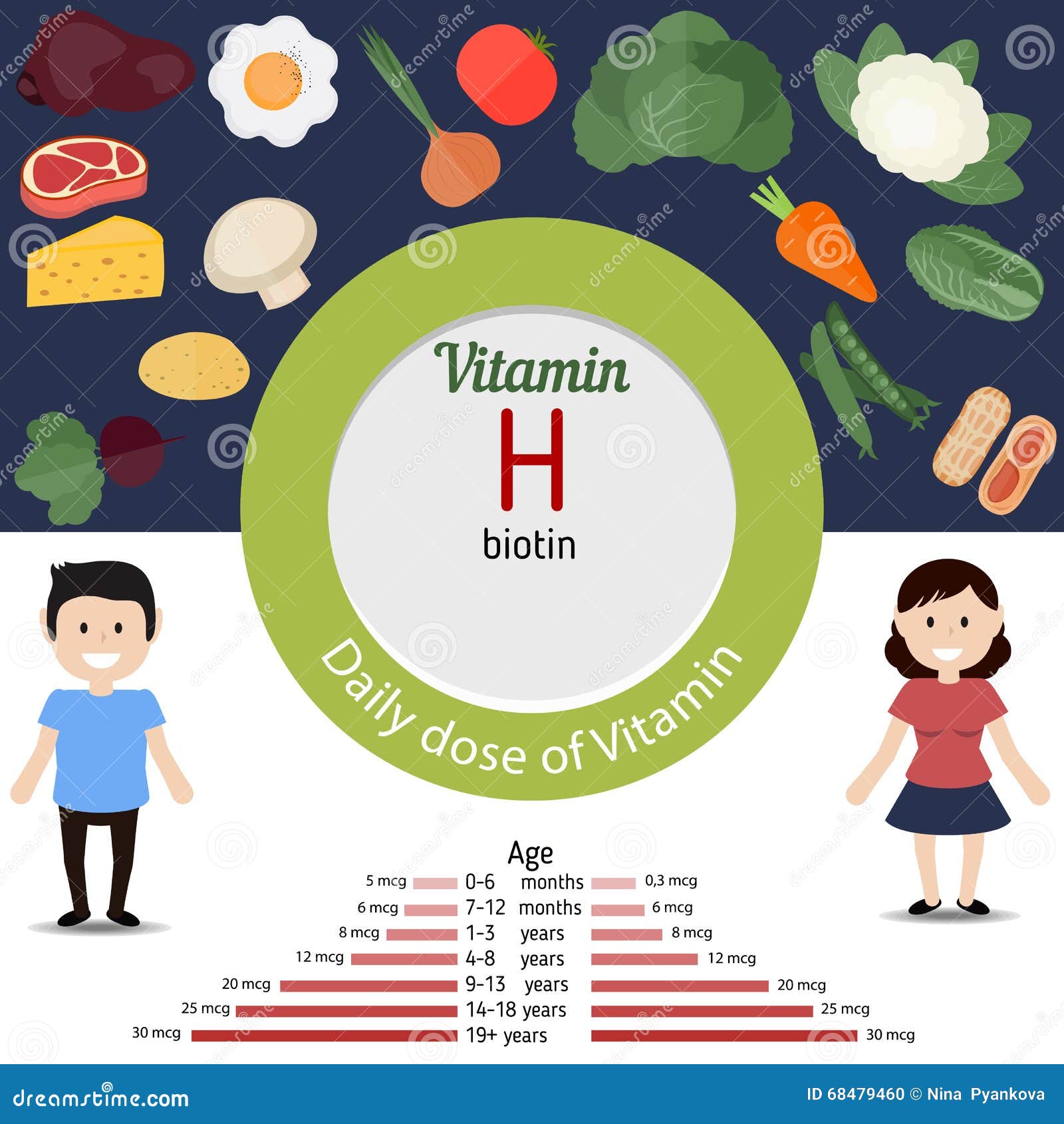 Vitamin
H
biotin

Daily dose of Vitamin

Age

| | | |
|---|---|---|
| 5 mcg | 0-6 months | 0,3 mcg |
| 6 mcg | 7-12 months | 6 mcg |
| 8 mcg | 1-3 years | 8 mcg |
| 12 mcg | 4-8 years | 12 mcg |
| 20 mcg | 9-13 years | 20 mcg |
| 25 mcg | 14-18 years | 25 mcg |
| 30 mcg | 19+ years | 30 mcg |

dreamstime.com

ID 68479460 © Nina Pyankova