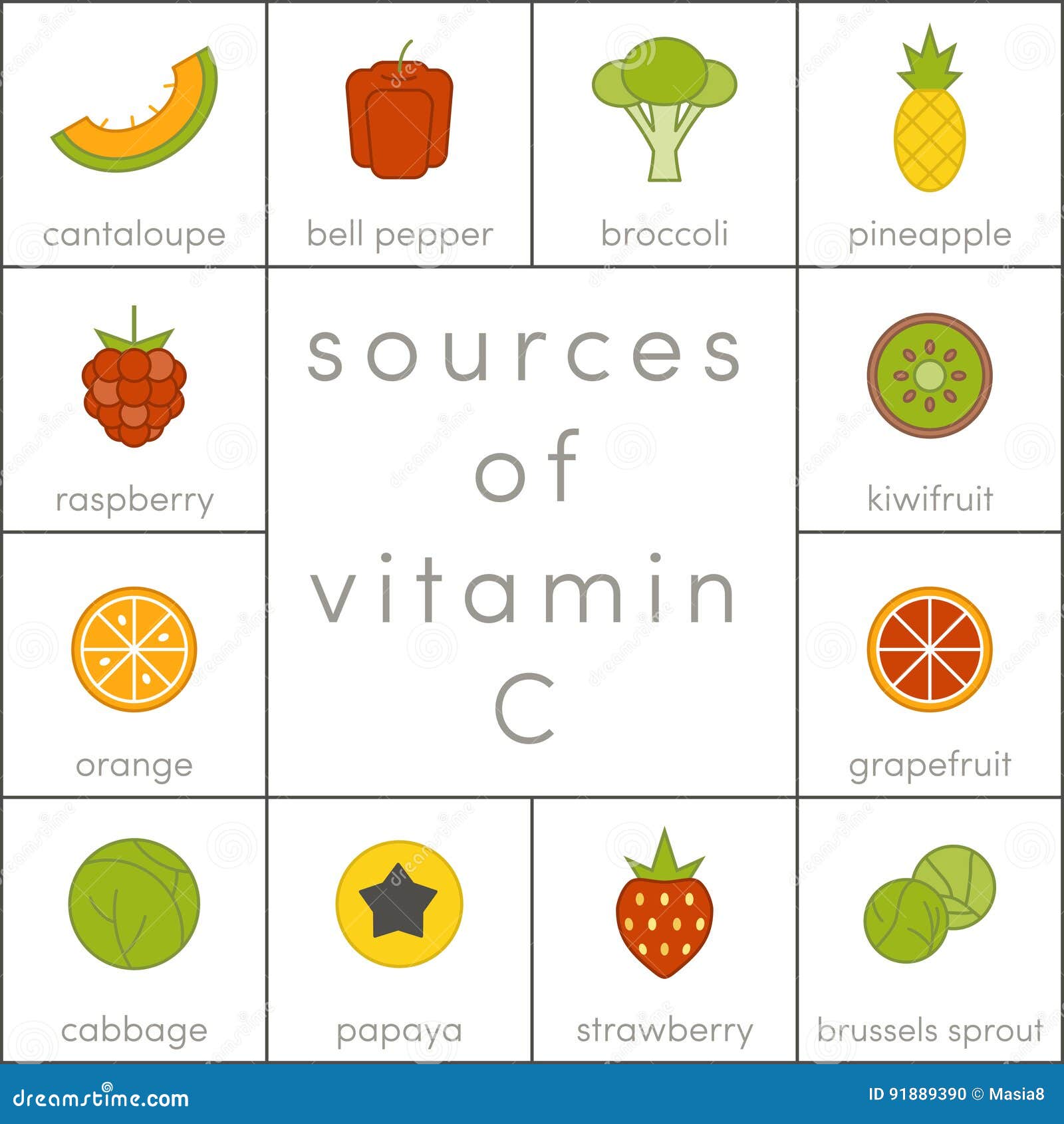 cantaloupe

bell pepper

broccoli

pineapple

raspberry

sources of vitamin C

kiwifruit

orange

grapefruit

cabbage

papaya

strawberry

brussels sprout

dreamstime.com

ID 91889390 © Masia8