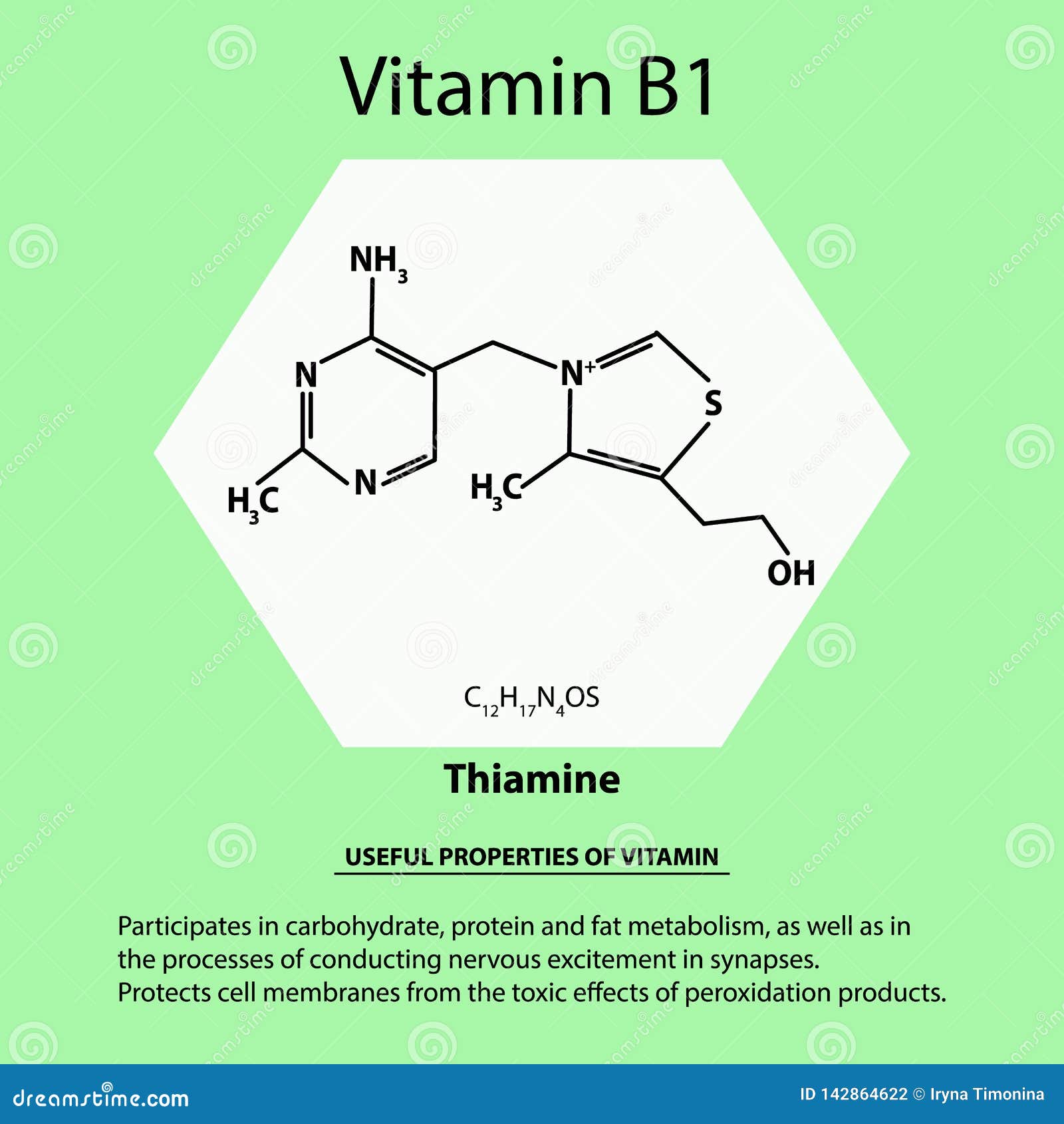 Vitamin B1

$NH_3$

N

N

$H_3C$

$N^+$

S

$H_3C$

OH

$C_{12}H_{17}N_4OS$

Thiamine

USEFUL PROPERTIES OF VITAMIN

Participates in carbohydrate, protein and fat metabolism, as well as in the processes of conducting nervous excitement in synapses. Protects cell membranes from the toxic effects of peroxidation products.

dreamstime.com

ID 142864622 © Iryna Timonina