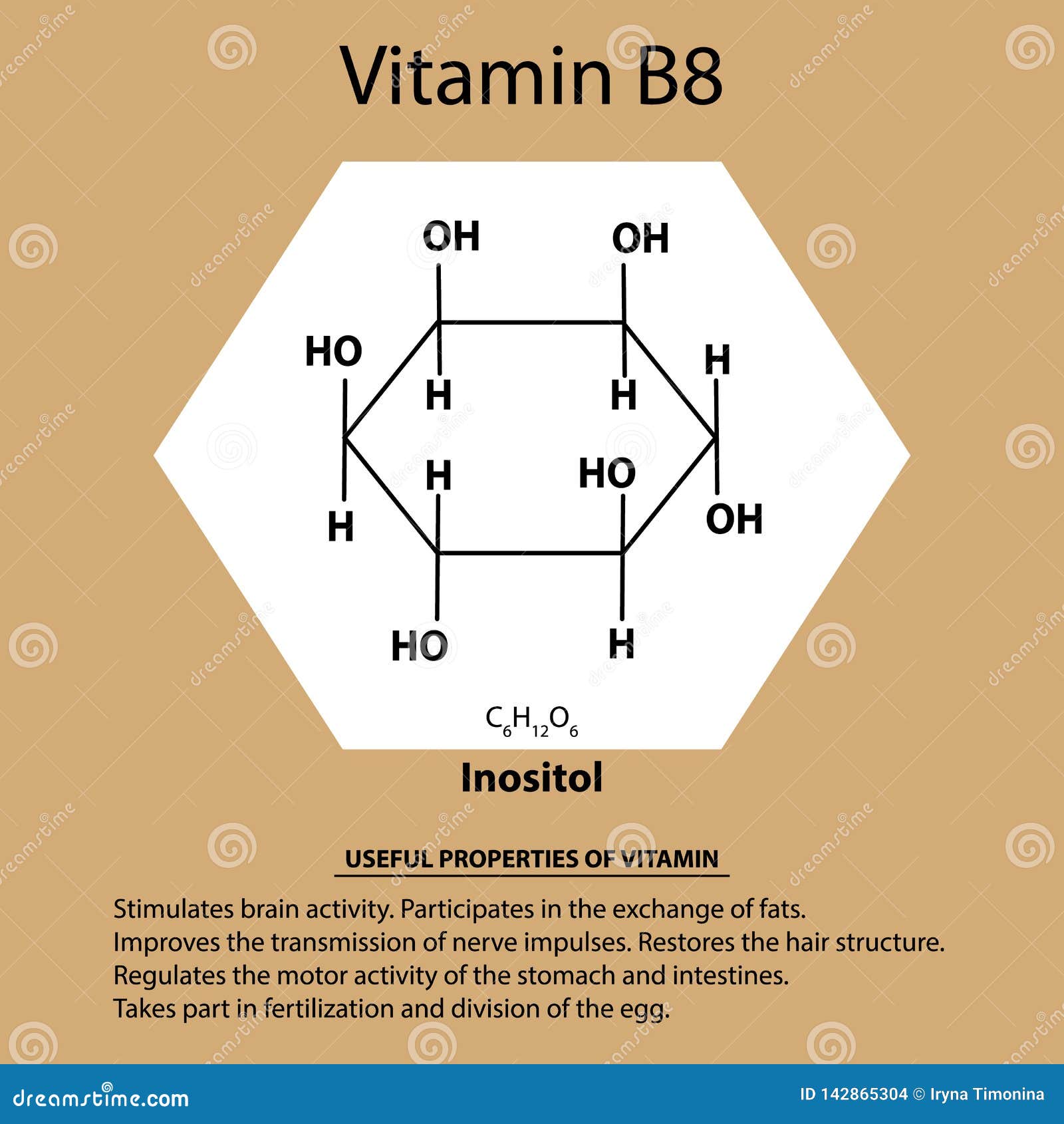 Vitamin B8

OH
OH
HO
H
H
H
H
HO
H
OH
HO
H

$C_6H_{12}O_6$

Inositol

USEFUL PROPERTIES OF VITAMIN

Stimulates brain activity. Participates in the exchange of fats.
Improves the transmission of nerve impulses. Restores the hair structure.
Regulates the motor activity of the stomach and intestines.
Takes part in fertilization and division of the egg.

dreamstime.com
ID 142865304 © Iryna Timonina