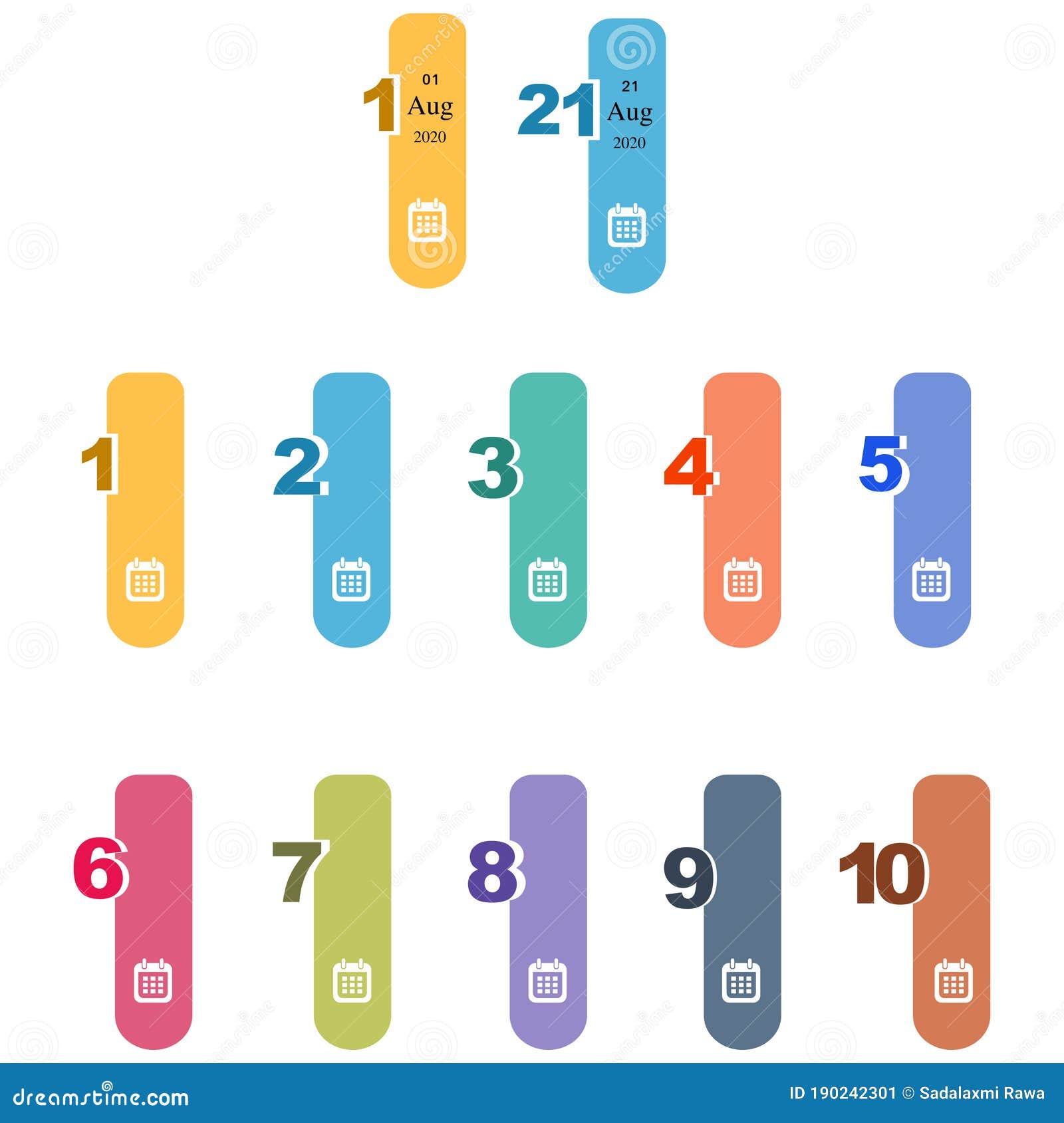 1
01
Aug
2020

21
21
Aug
2020

1

2

3

4

5

6

7

8

9

10

dreamstime.com

ID 190242301 © Sadalaxmi Rawa