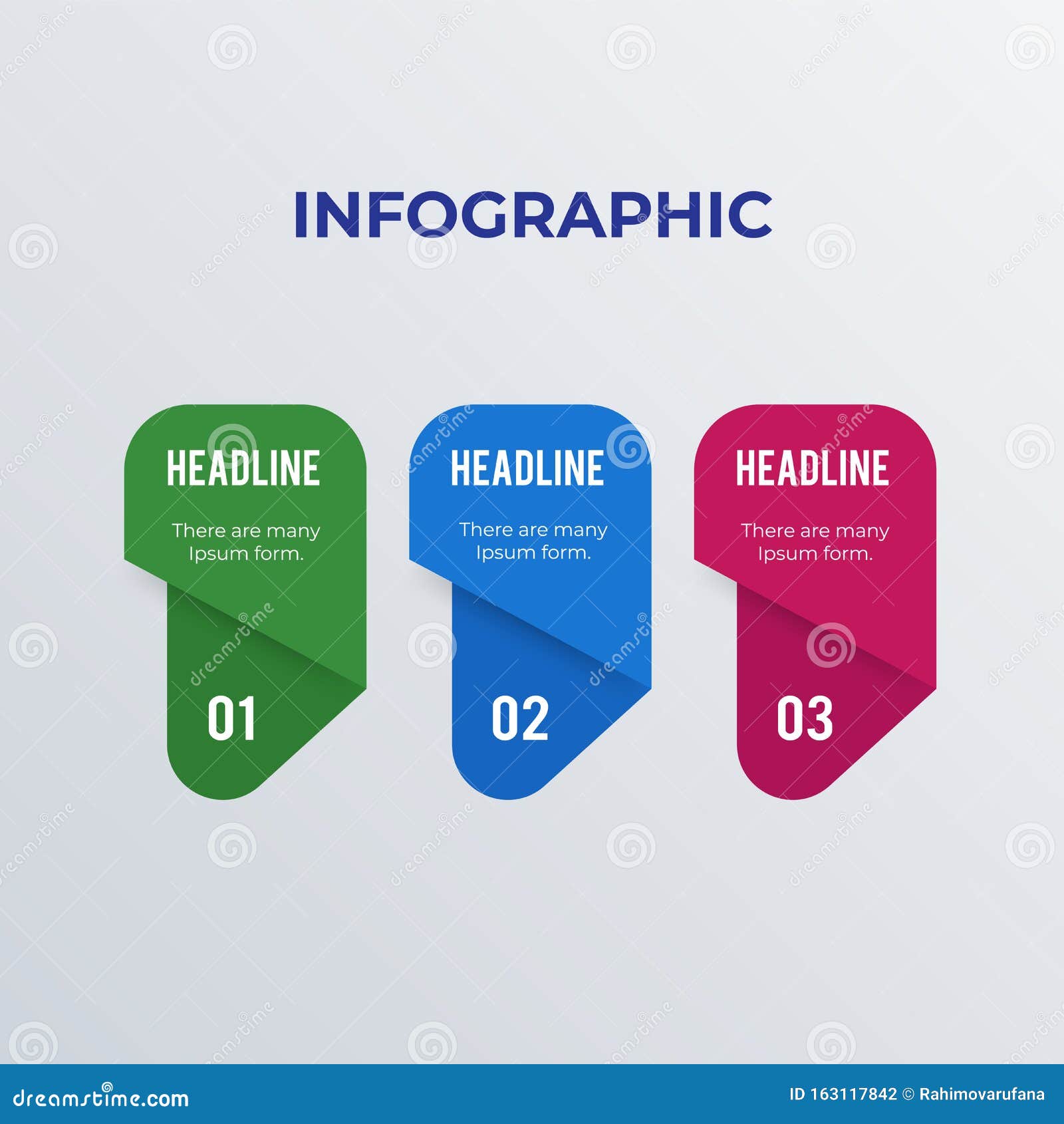 INFOGRAPHIC

HEADLINE

There are many Ipsum form.

01

HEADLINE

There are many Ipsum form.

02

HEADLINE

There are many Ipsum form.

03

dreamstime.com

ID 163117842 © Rahimovarufana