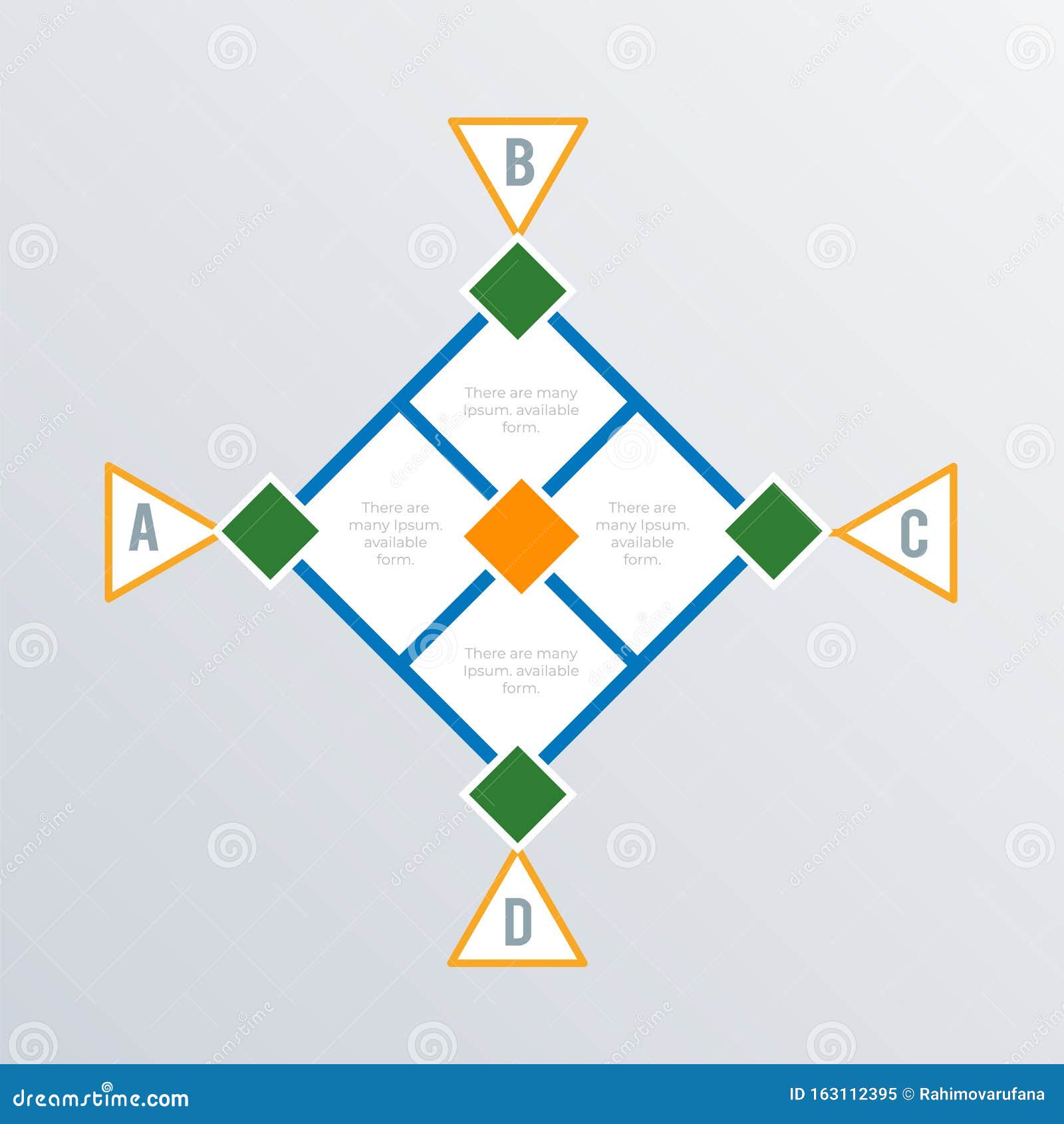 B

There are many Ipsum. available form.

A

There are many Ipsum. available form.

There are many Ipsum. available form.

C

There are many Ipsum. available form.

D

dreamstime.com

ID 163112395 © Rahimovarufana