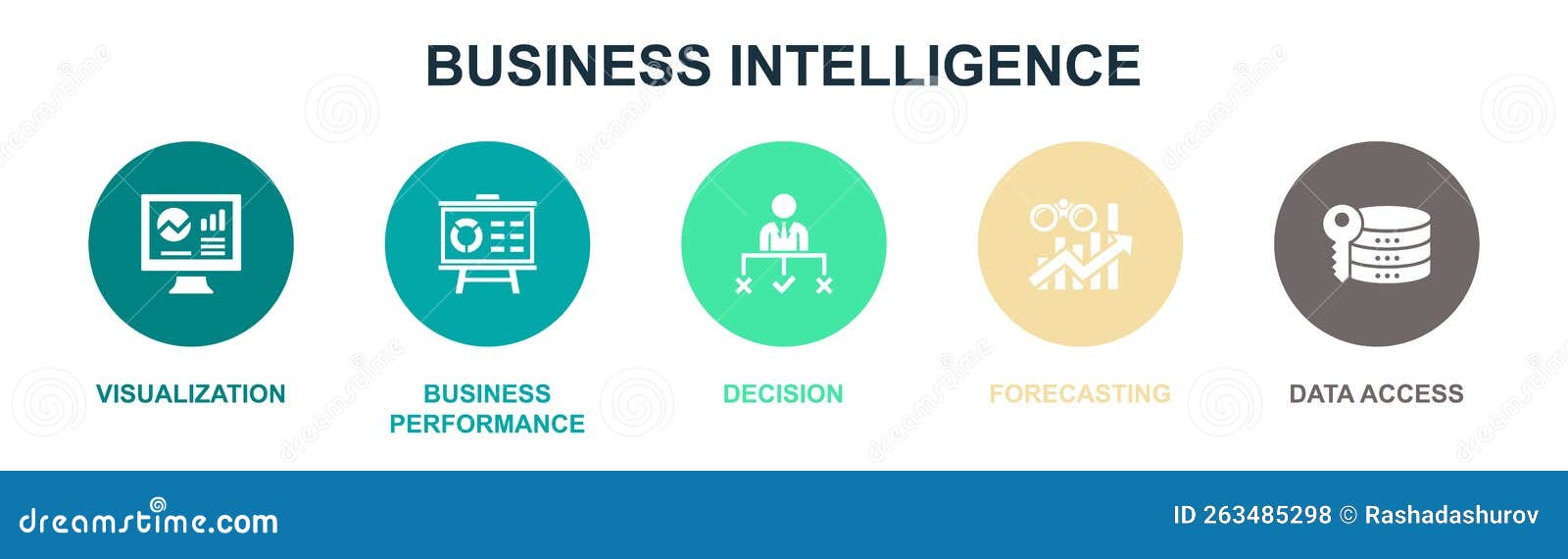 BUSINESS INTELLIGENCE

VISUALIZATION

BUSINESS PERFORMANCE

DECISION

FORECASTING

DATA ACCESS

dreamstime.com

ID 263485298 © Rashadashurov