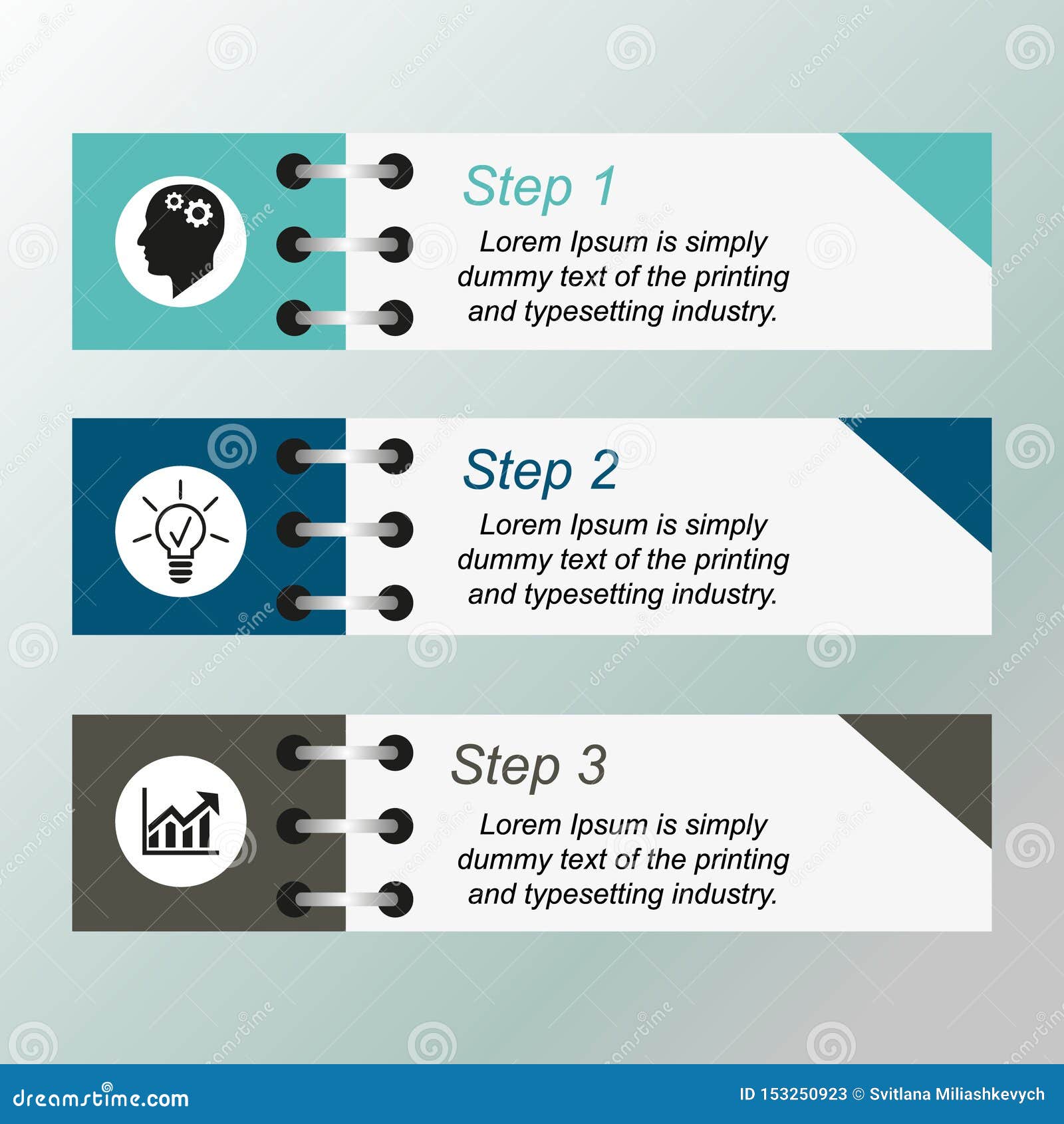 Step 1

Lorem Ipsum is simply dummy text of the printing and typesetting industry.

Step 2

Lorem Ipsum is simply dummy text of the printing and typesetting industry.

Step 3

Lorem Ipsum is simply dummy text of the printing and typesetting industry.

dreamstime.com

ID 153250923 © Svitlana Miliashkevych