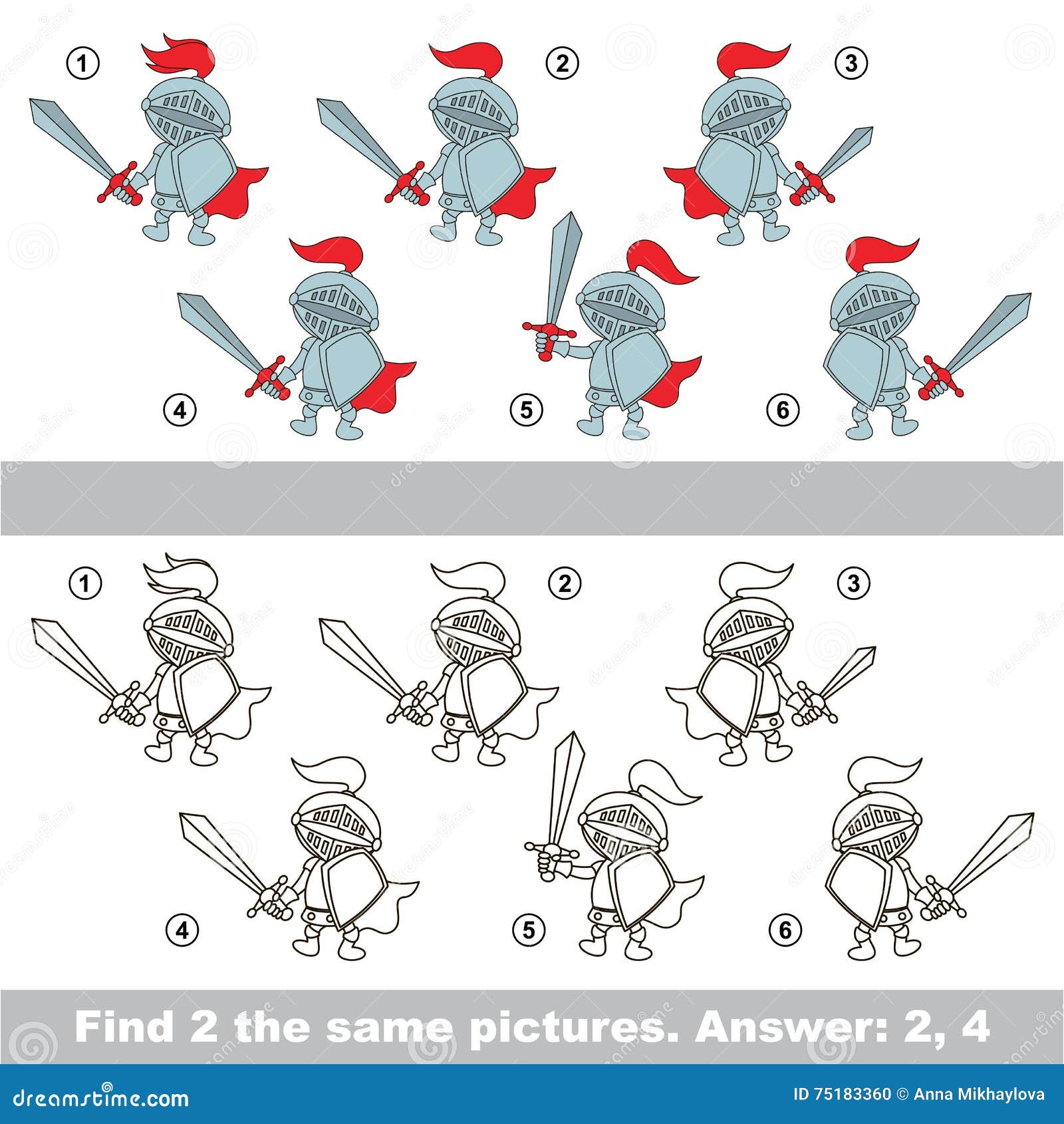 1
2
3
4
5
6

1
2
3
4
5
6

Find 2 the same pictures. Answer: 2, 4

dreamstime.com
ID 75183360 © Anna Mikhaylova