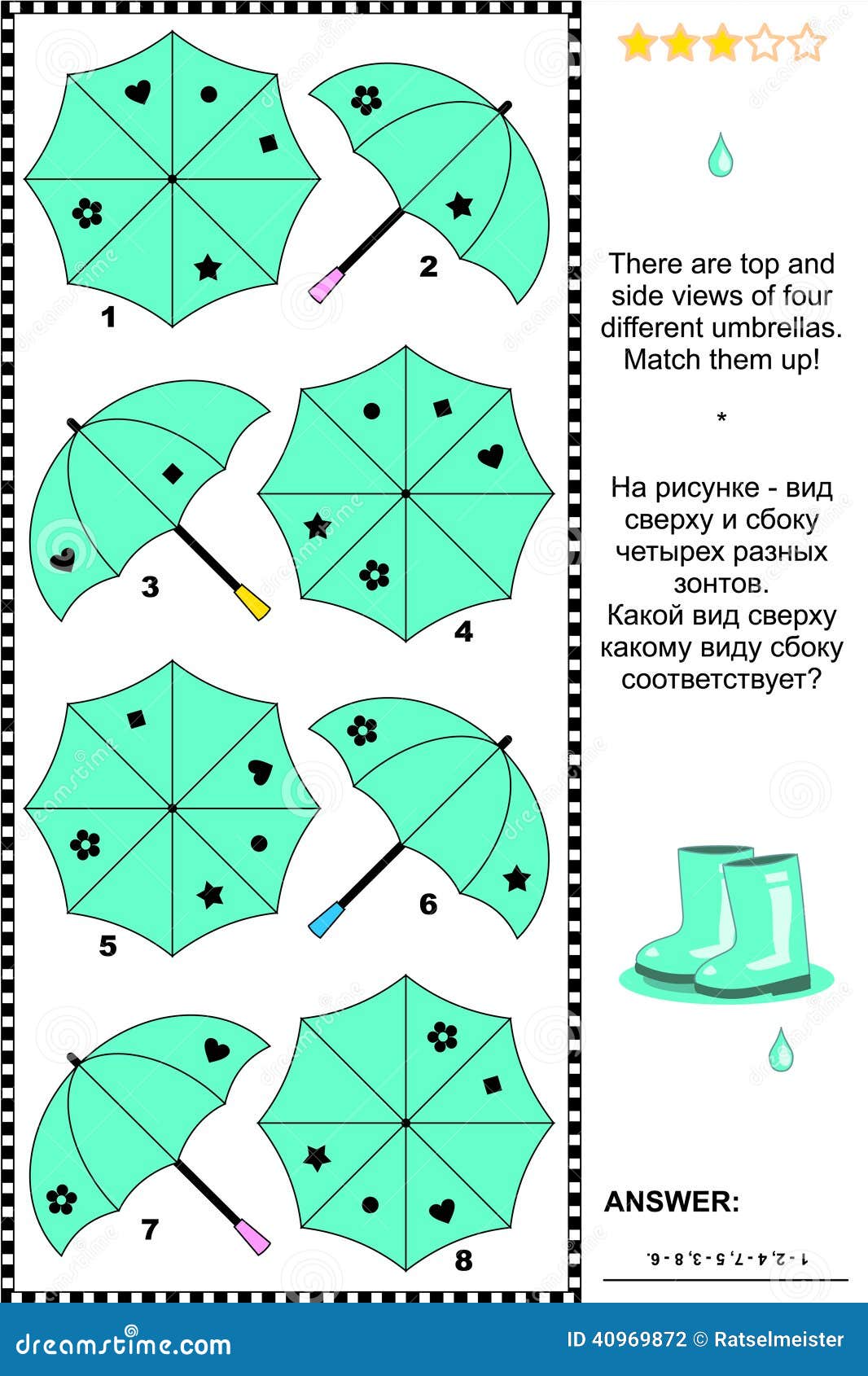 1

2

3

4

5

6

7

8

There are top and side views of four different umbrellas. Match them up!

*

На рисунке - вид сверху и сбоку четырех разных зонтов. Какой вид сверху какому виду сбоку соответствует?

ANSWER:

1 - 2, 4 - 7, 5 - 3, 8 - 6.

dreamstime.com

ID 40969872 © Ratselmeister