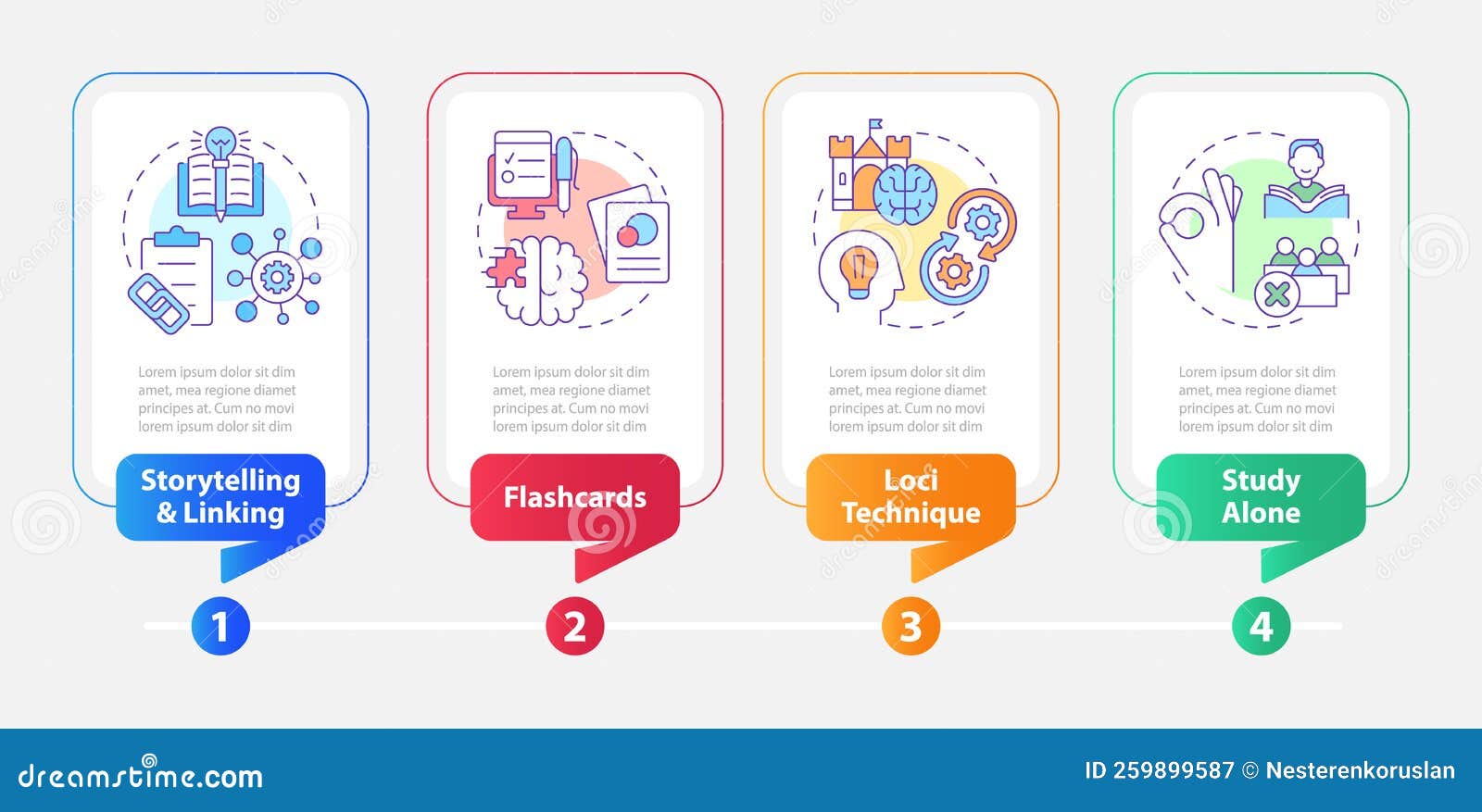 Lorem ipsum dolor sit dim amet, mea regione diamet principes at. Cum no movi lorem ipsum dolor sit dim

Storytelling & Linking

1

Lorem ipsum dolor sit dim amet, mea regione diamet principes at. Cum no movi lorem ipsum dolor sit dim

Flashcards

2

Lorem ipsum dolor sit dim amet, mea regione diamet principes at. Cum no movi lorem ipsum dolor sit dim

Loci Technique

3

Lorem ipsum dolor sit dim amet, mea regione diamet principes at. Cum no movi lorem ipsum dolor sit dim

Study Alone

4

dreamstime.com

ID 259899587 © Nesterenkoruslan