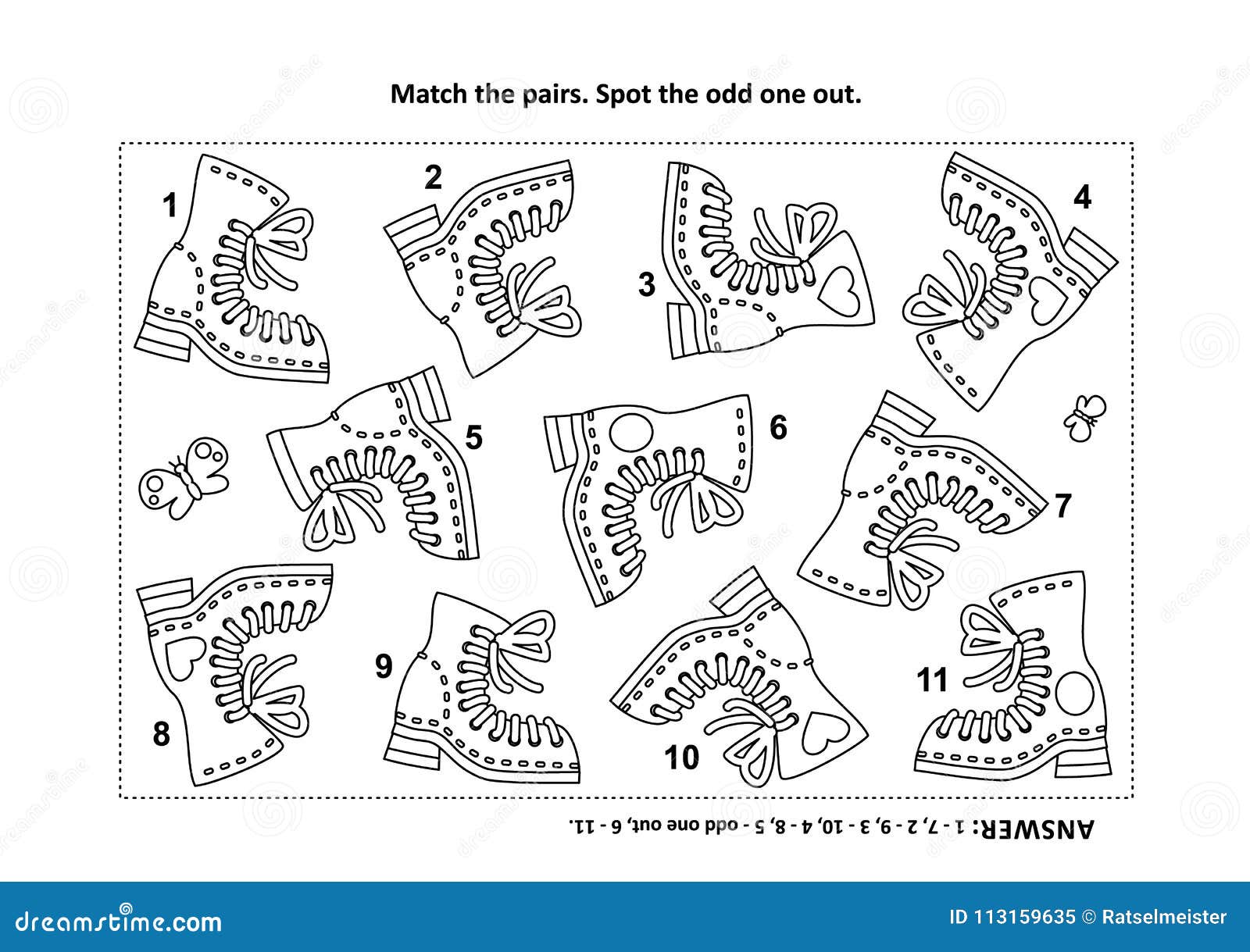 Match the pairs. Spot the odd one out.

1

2

3

4

5

6

7

8

9

10

11

ANSWER: 1 - 7, 2 - 9, 3 - 10, 4 - 8, 5 - odd one out, 6 - 11.

dreamstime.com

ID 113159635 © Ratselmeister