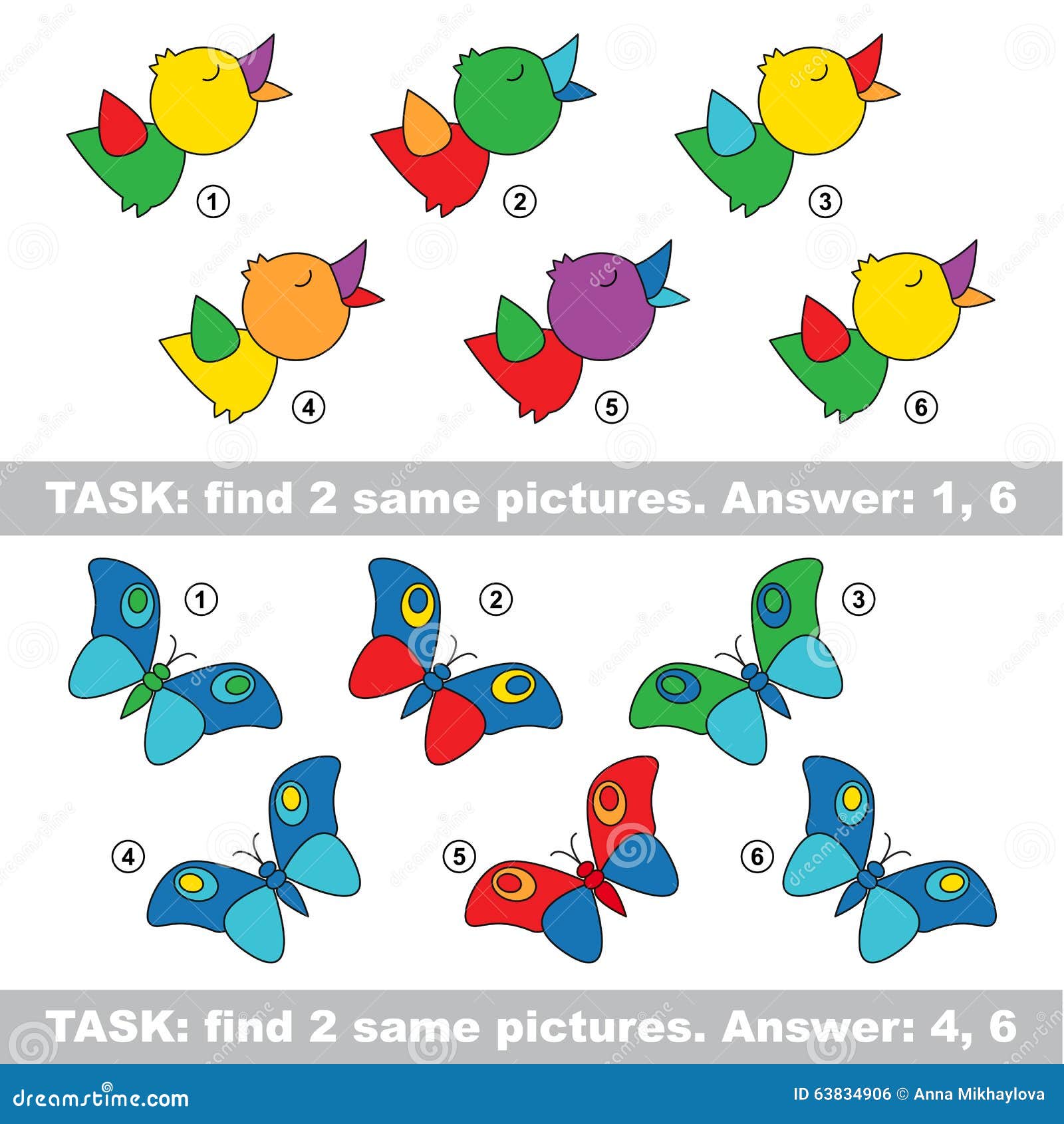 1
2
3
4
5
6

TASK: find 2 same pictures. Answer: 1, 6

1
2
3
4
5
6

TASK: find 2 same pictures. Answer: 4, 6

dreamstime.com

ID 63834906 © Anna Mikhaylova