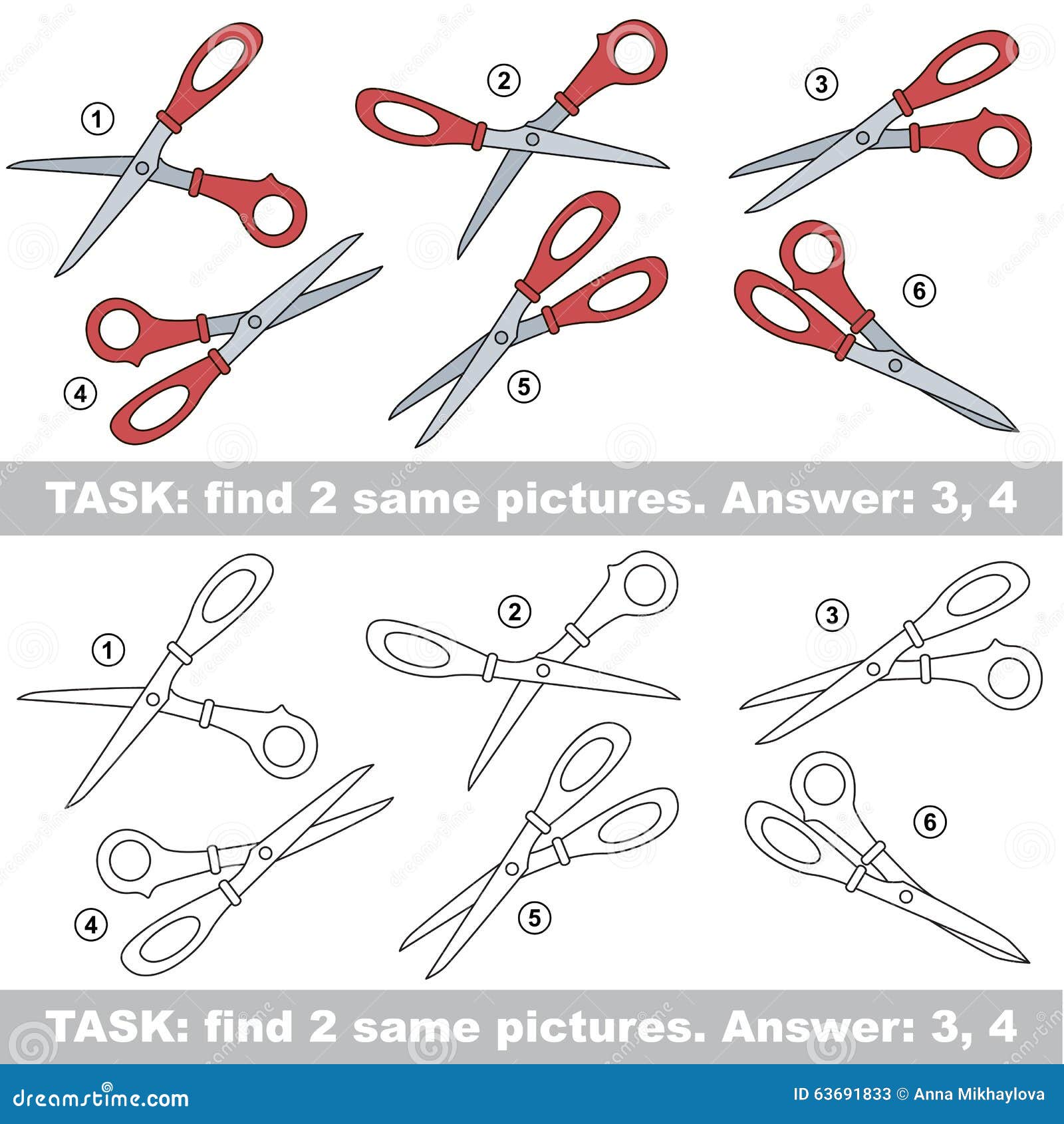 1
2
3
4
5
6

TASK: find 2 same pictures. Answer: 3, 4

1
2
3
4
5
6

TASK: find 2 same pictures. Answer: 3, 4

dreamstime.com
ID 63691833 © Anna Mikhaylova