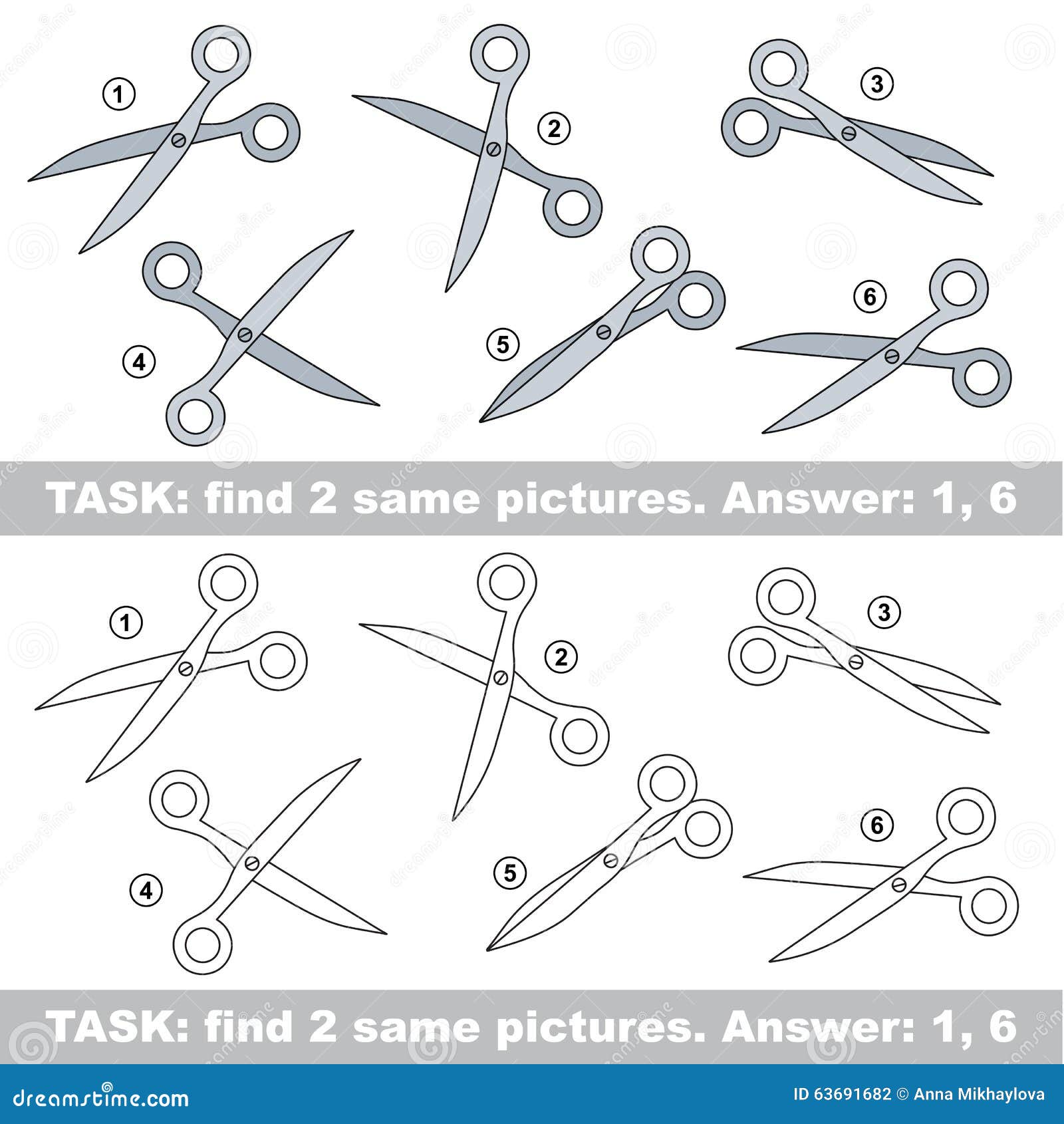 1
2
3
4
5
6

TASK: find 2 same pictures. Answer: 1, 6

1
2
3
4
5
6

TASK: find 2 same pictures. Answer: 1, 6

dreamstime.com

ID 63691682 © Anna Mikhaylova