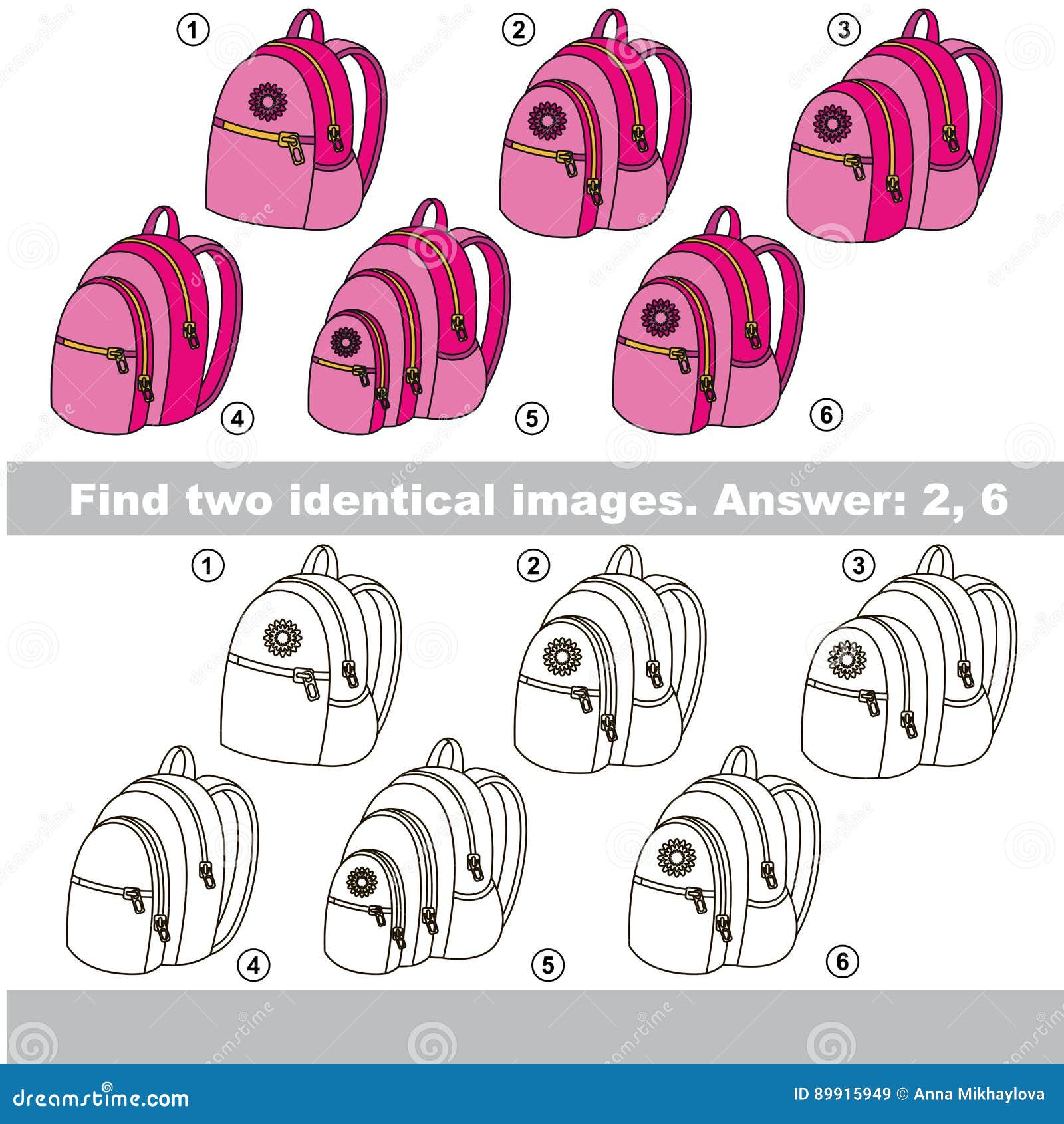 1
2
3
4
5
6

Find two identical images. Answer: 2, 6

1
2
3
4
5
6

dreamstime.com
ID 89915949 © Anna Mikhaylova