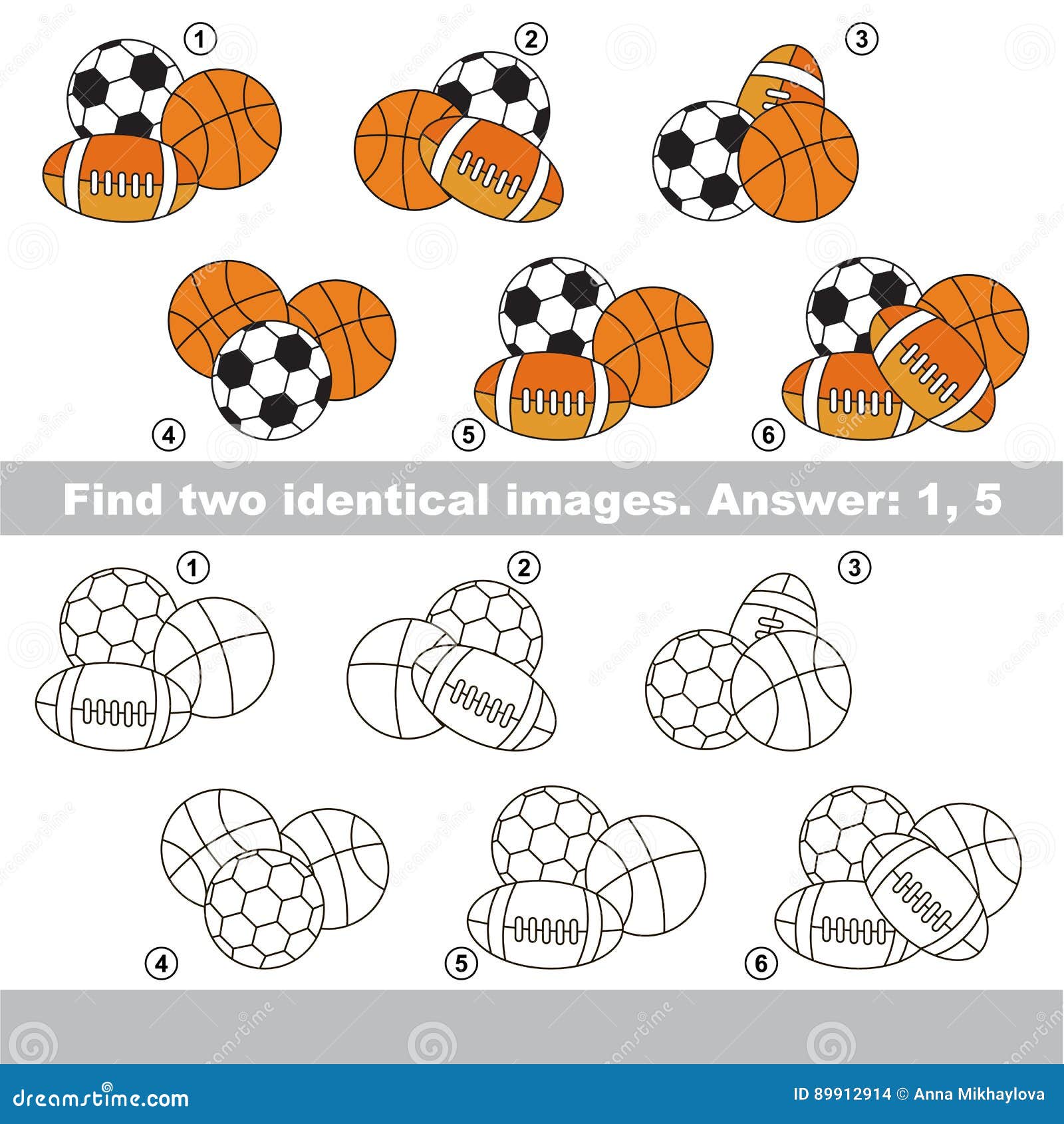 1
2
3
4
5
6

Find two identical images. Answer: 1, 5

1
2
3
4
5
6

dreamstime.com
ID 89912914 © Anna Mikhaylova