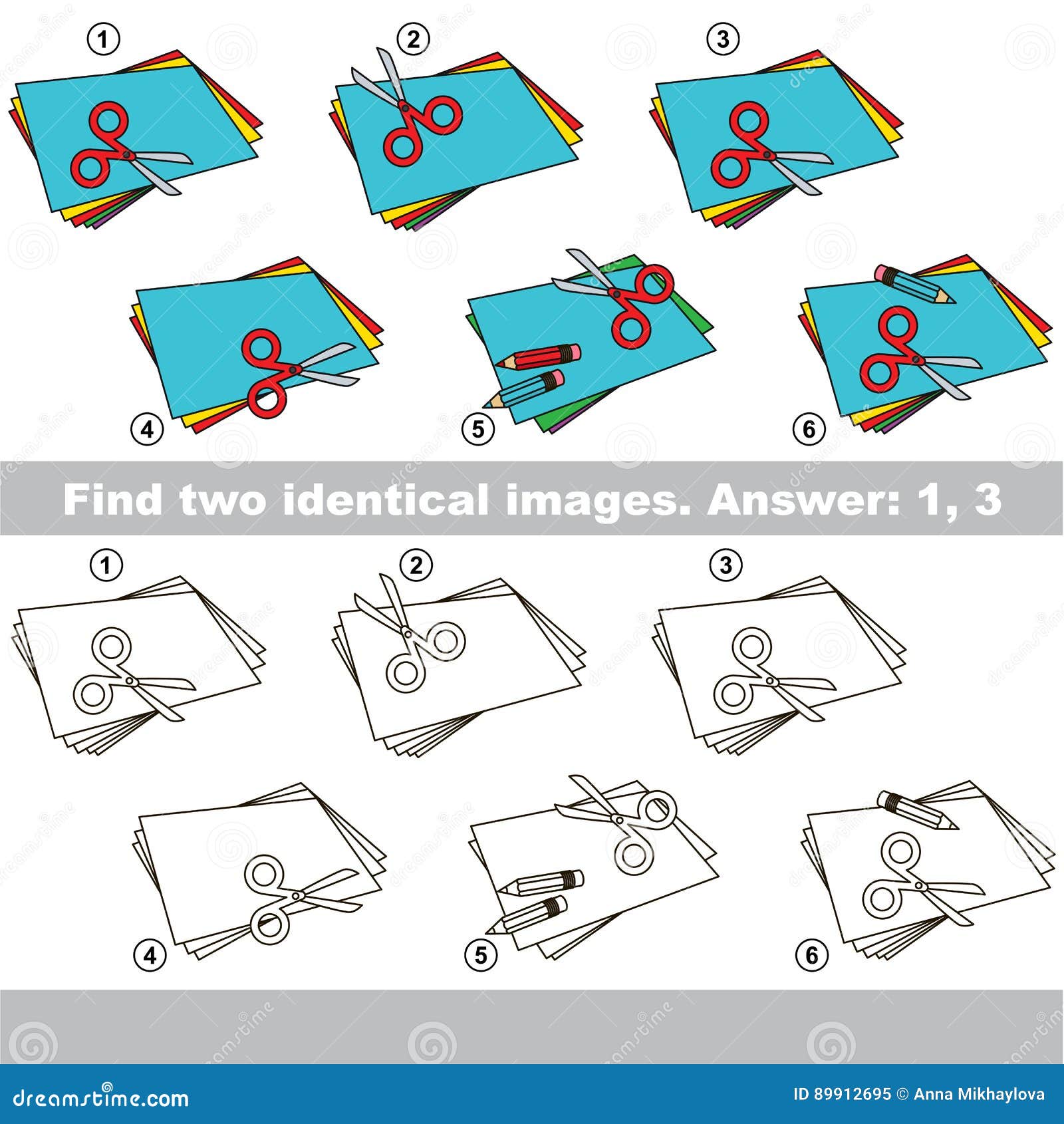 1
2
3
4
5
6

Find two identical images. Answer: 1, 3

1
2
3
4
5
6

dreamstime.com
ID 89912695 © Anna Mikhaylova