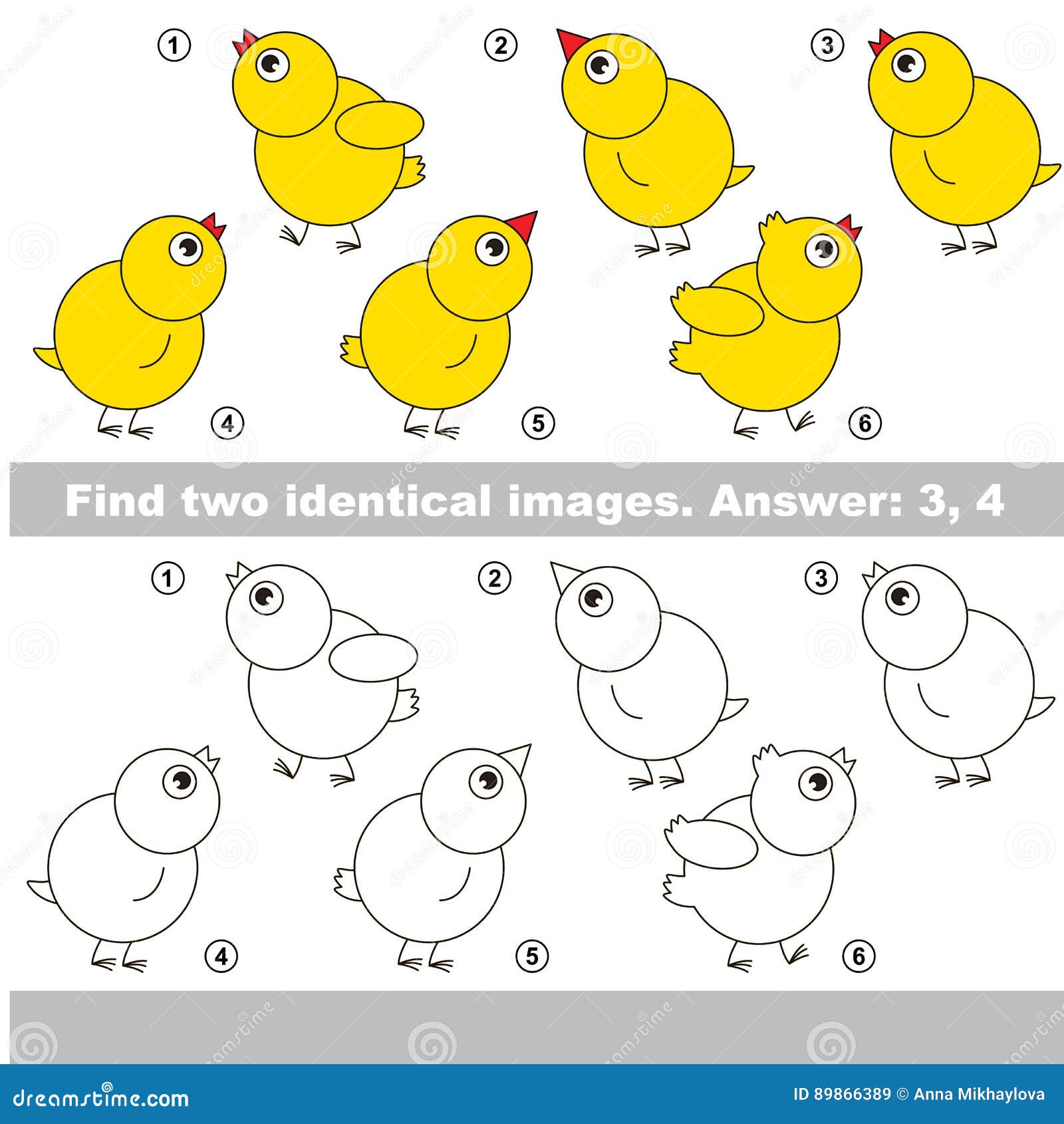 1
2
3
4
5
6

Find two identical images. Answer: 3, 4

1
2
3
4
5
6

dreamstime.com
ID 89866389 © Anna Mikhaylova