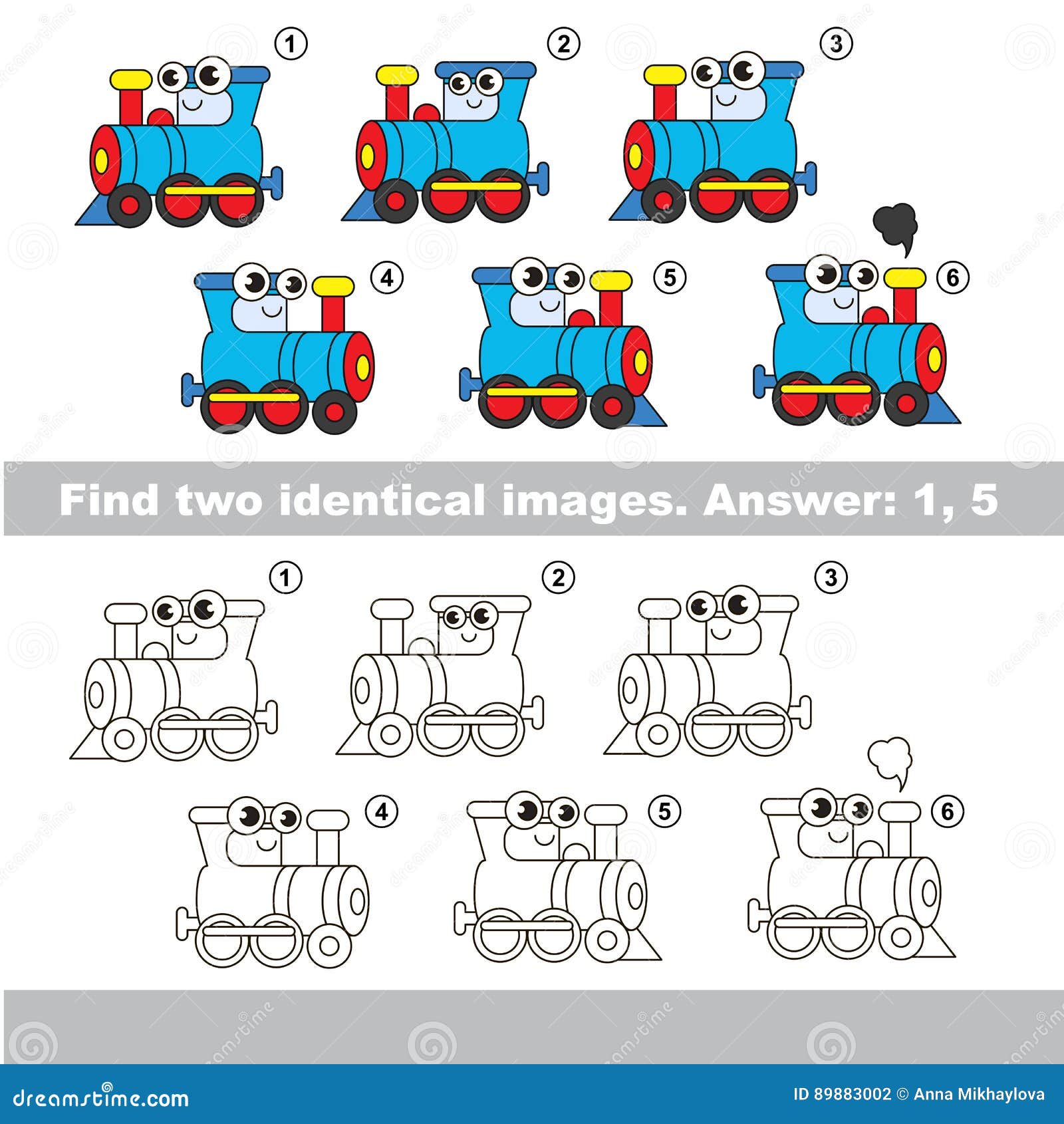 1
2
3
4
5
6

Find two identical images. Answer: 1, 5

1
2
3
4
5
6

dreamstime.com
ID 89883002 © Anna Mikhaylova