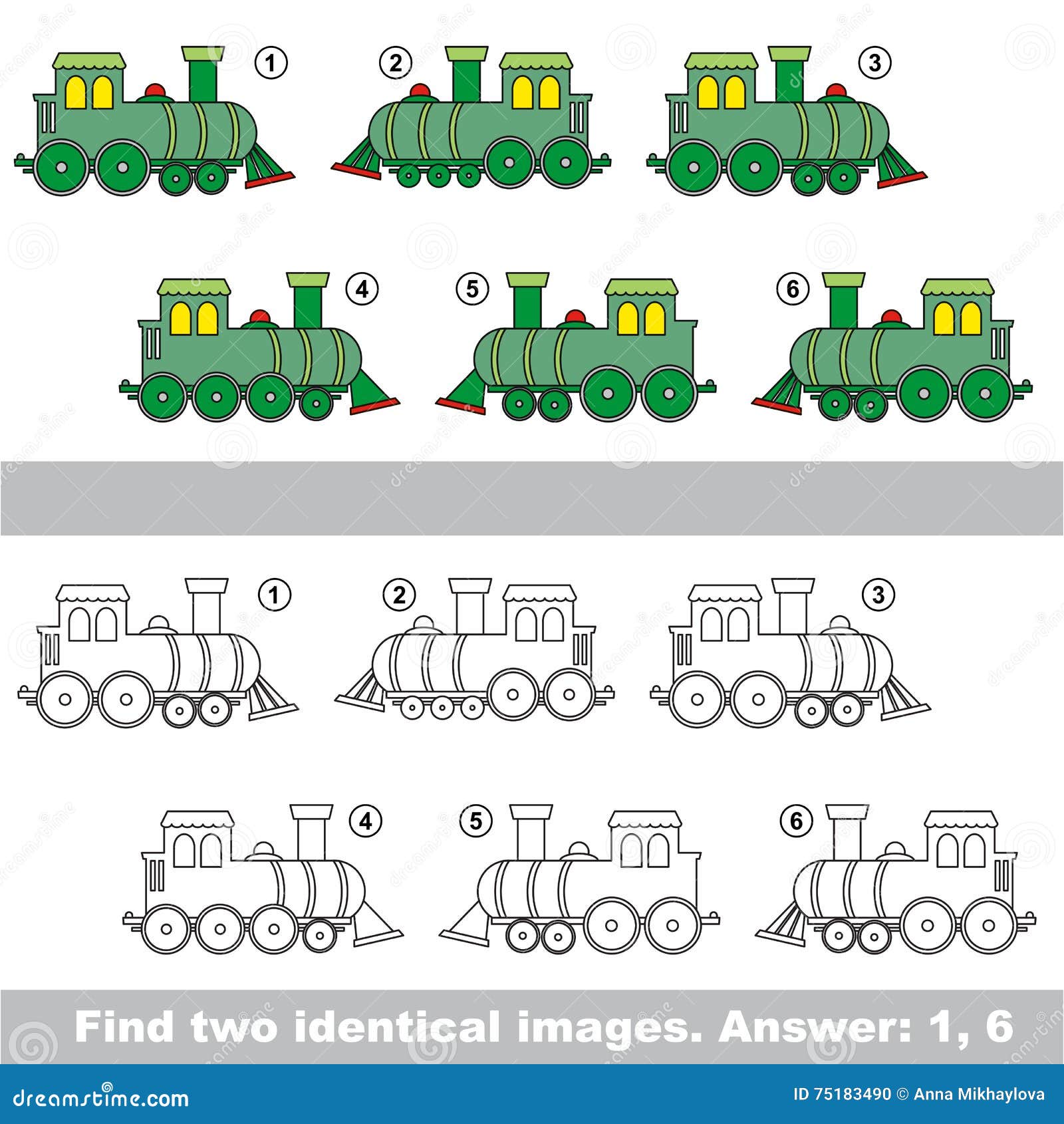 1
2
3
4
5
6

1
2
3
4
5
6

Find two identical images. Answer: 1, 6

dreamstime.com
ID 75183490 © Anna Mikhaylova