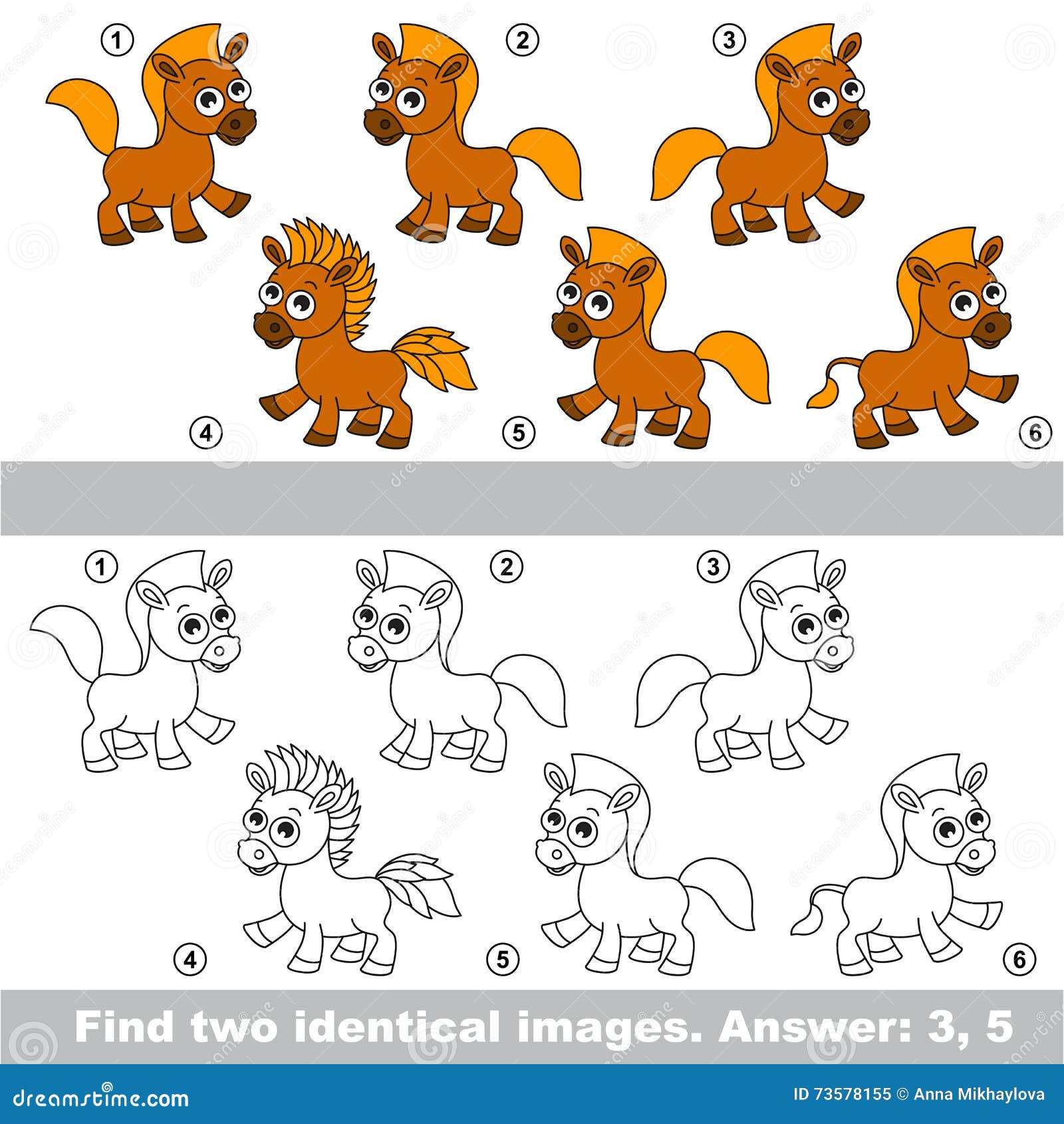 1
2
3
4
5
6

1
2
3
4
5
6

Find two identical images. Answer: 3, 5

dreamstime.com

ID 73578155 © Anna Mikhaylova