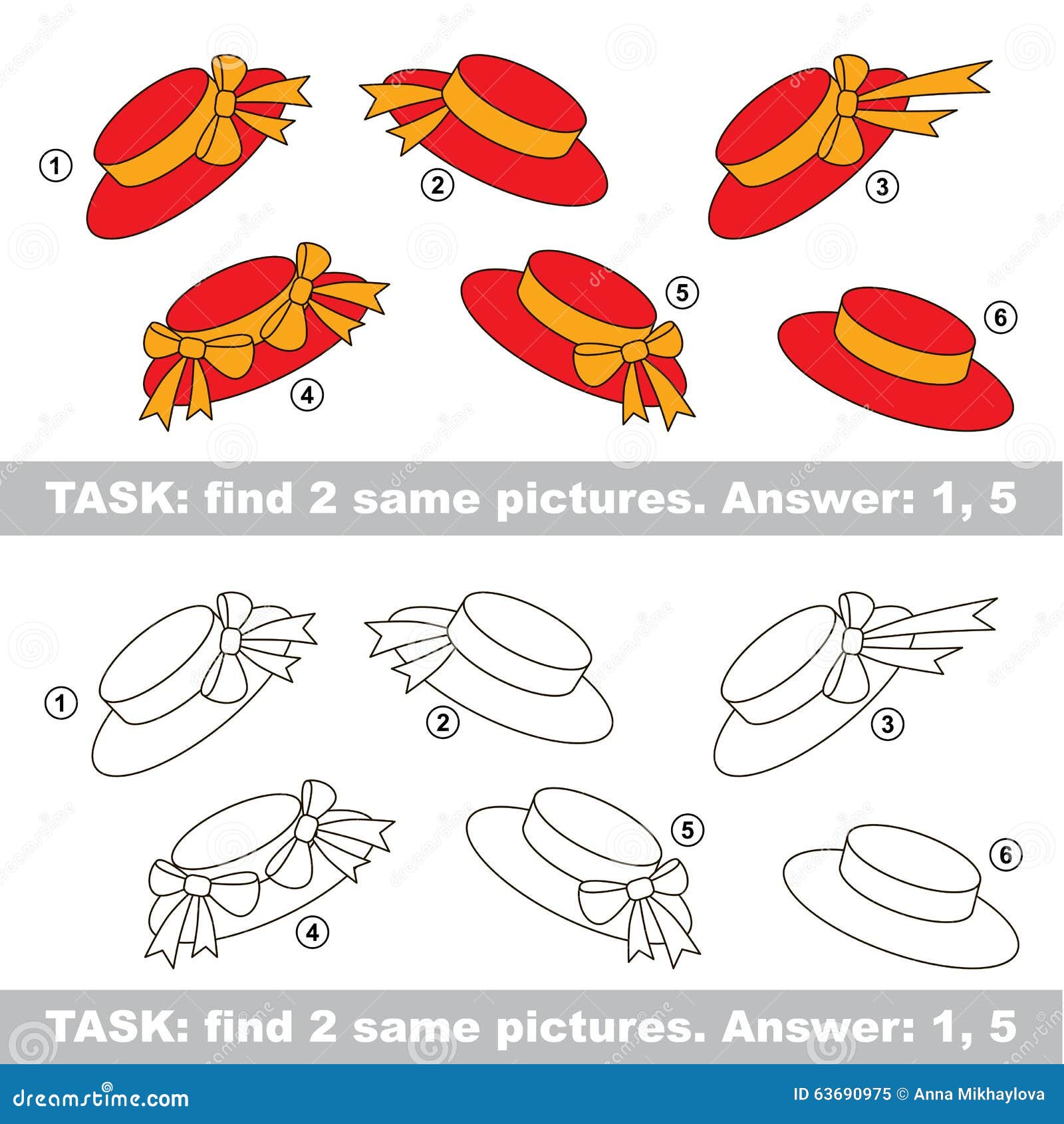 1
2
3
4
5
6

TASK: find 2 same pictures. Answer: 1, 5

1
2
3
4
5
6

TASK: find 2 same pictures. Answer: 1, 5

dreamstime.com
ID 63690975 © Anna Mikhaylova