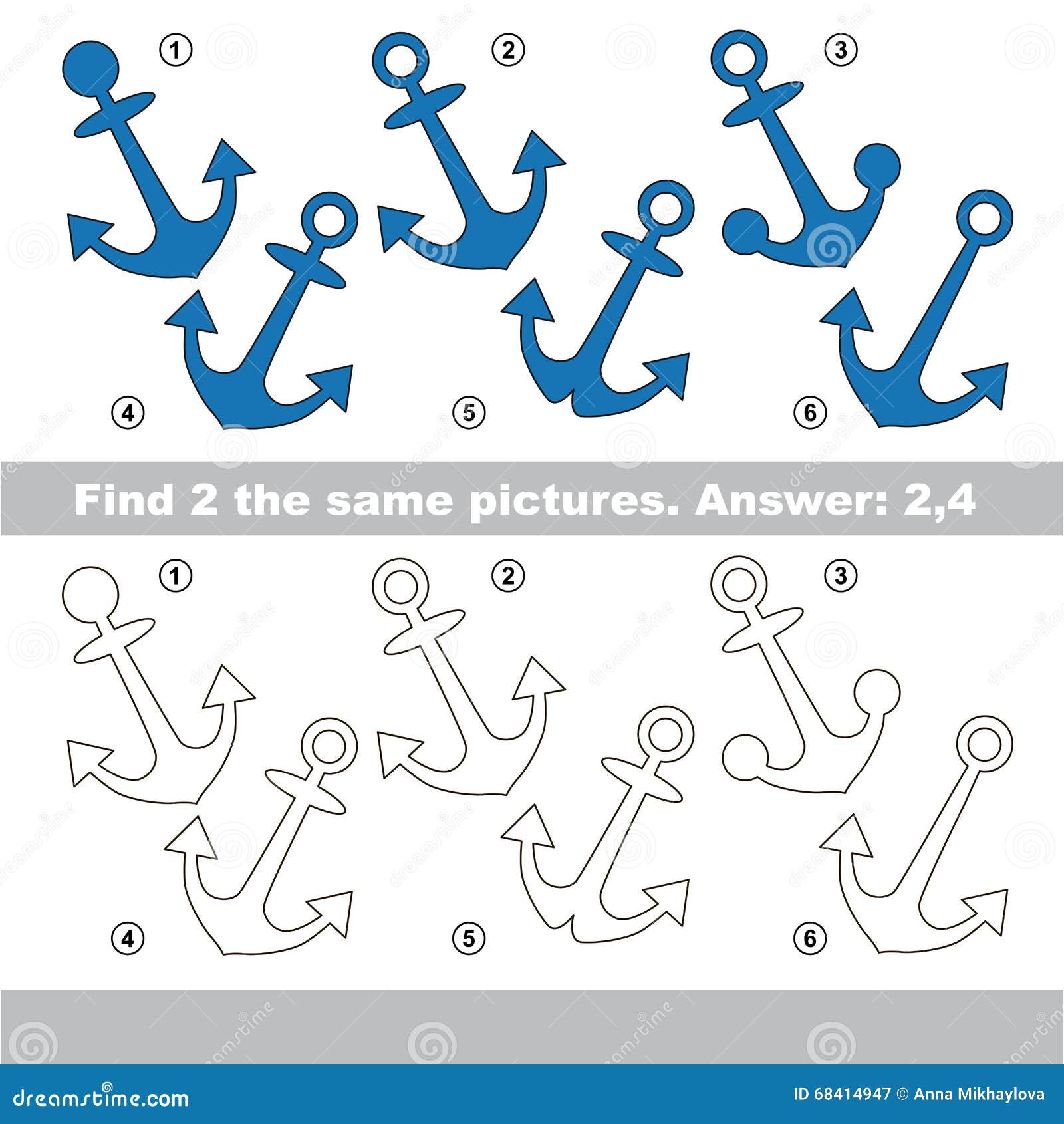 1
2
3
4
5
6

Find 2 the same pictures. Answer: 2,4

1
2
3
4
5
6

dreamstime.com
ID 68414947 © Anna Mikhaylova